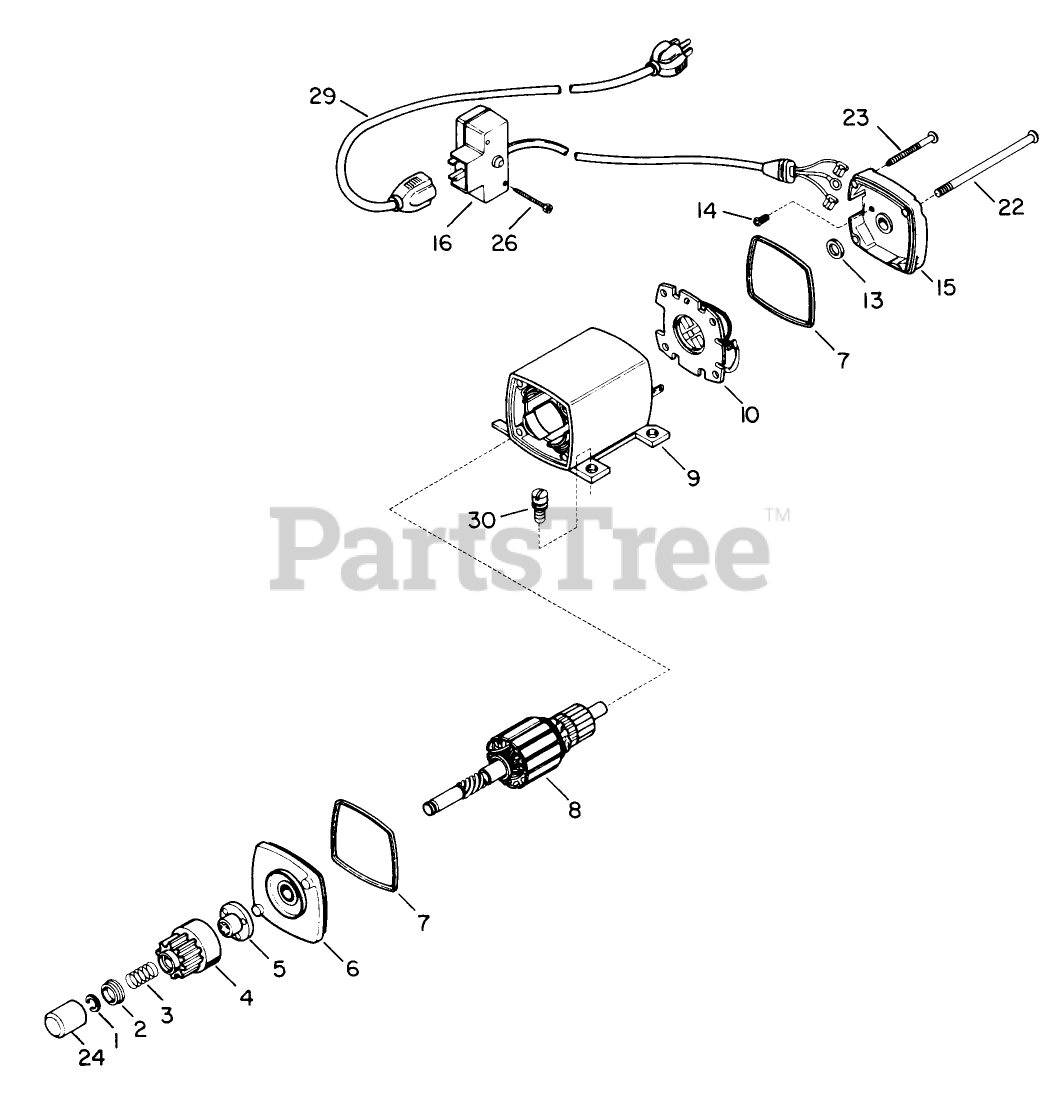 29
23
22
14
16
26
13
15
7
10
9
30
PartsTree™
8
7
6
5
4
3
2
1
24