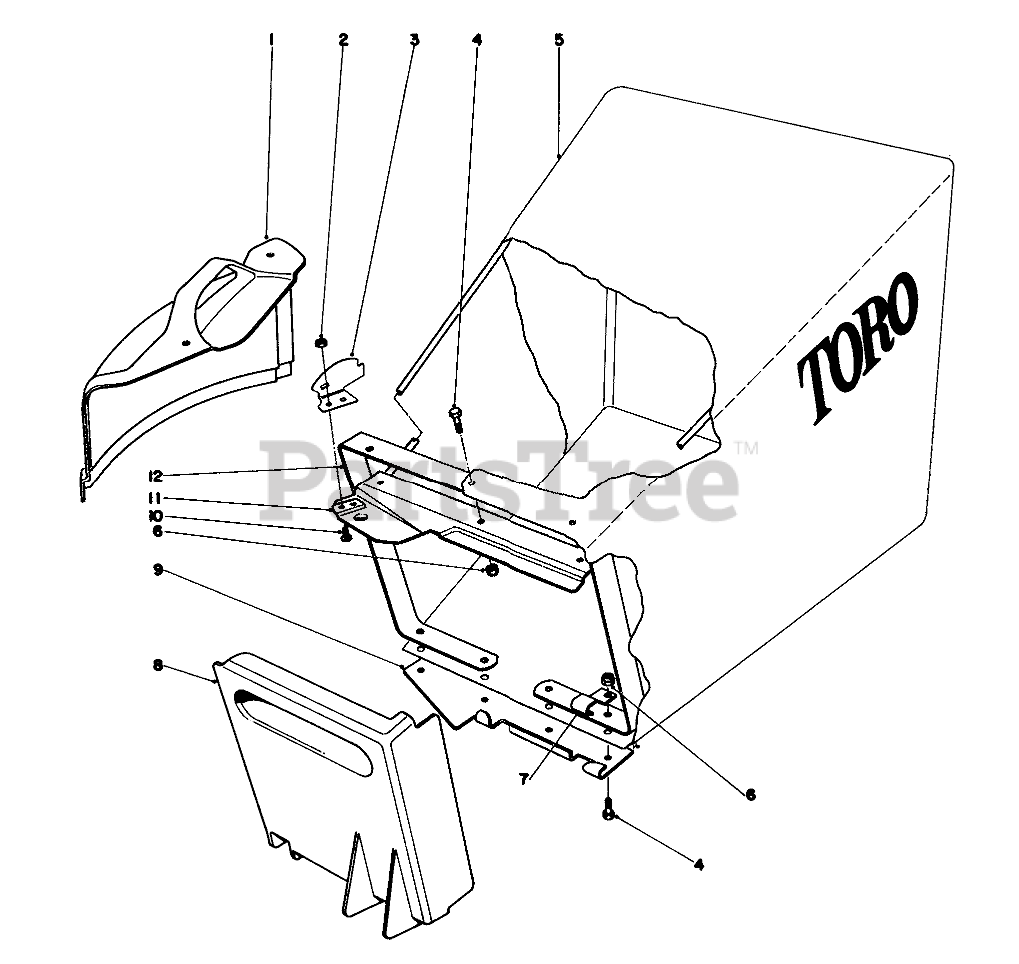 1
2
3
4
5
TORO
PartsTree™
12
11
10
6
9
8
7
6
4