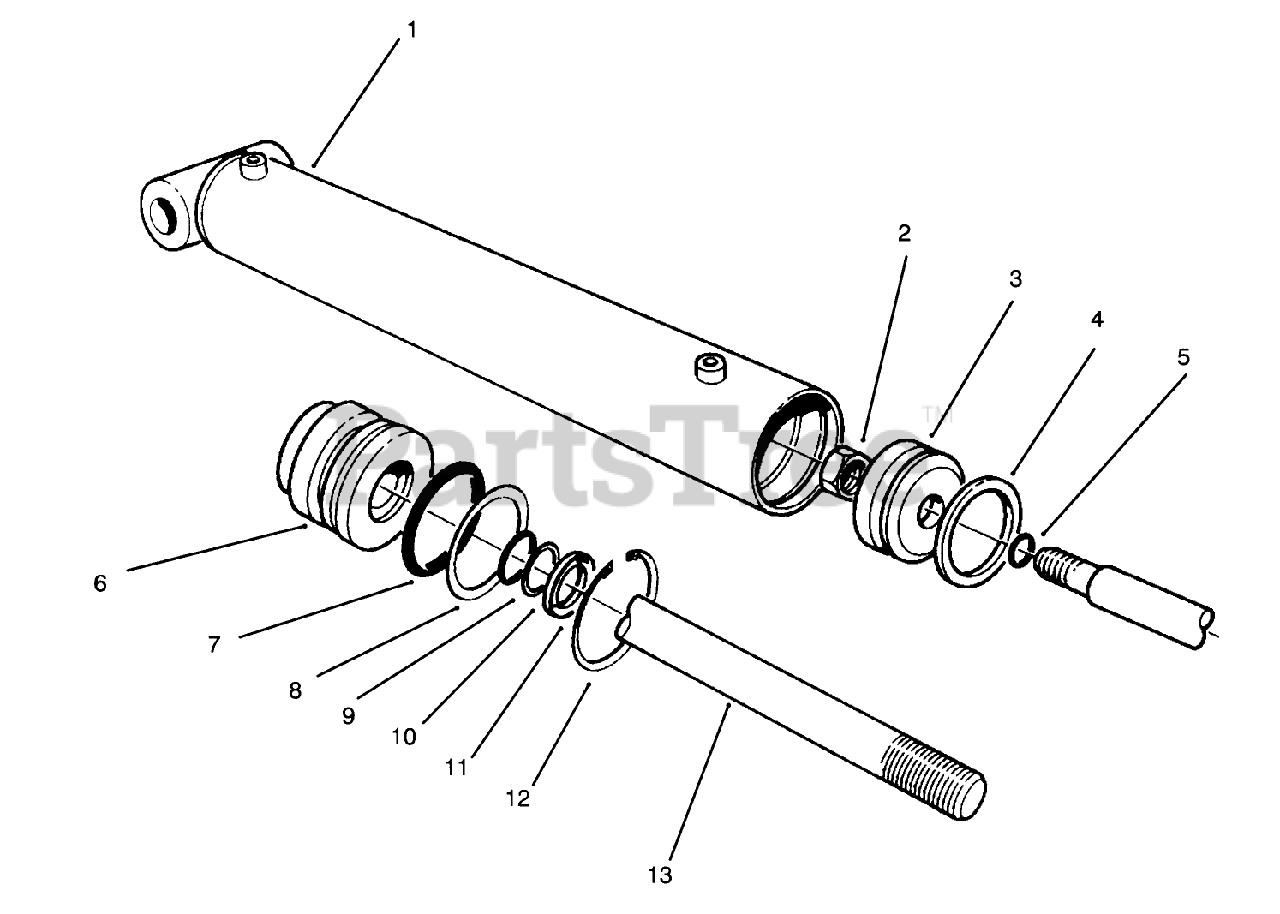 1
2
3
4
5
PartsTree™
6
7
8
9
10
11
12
13