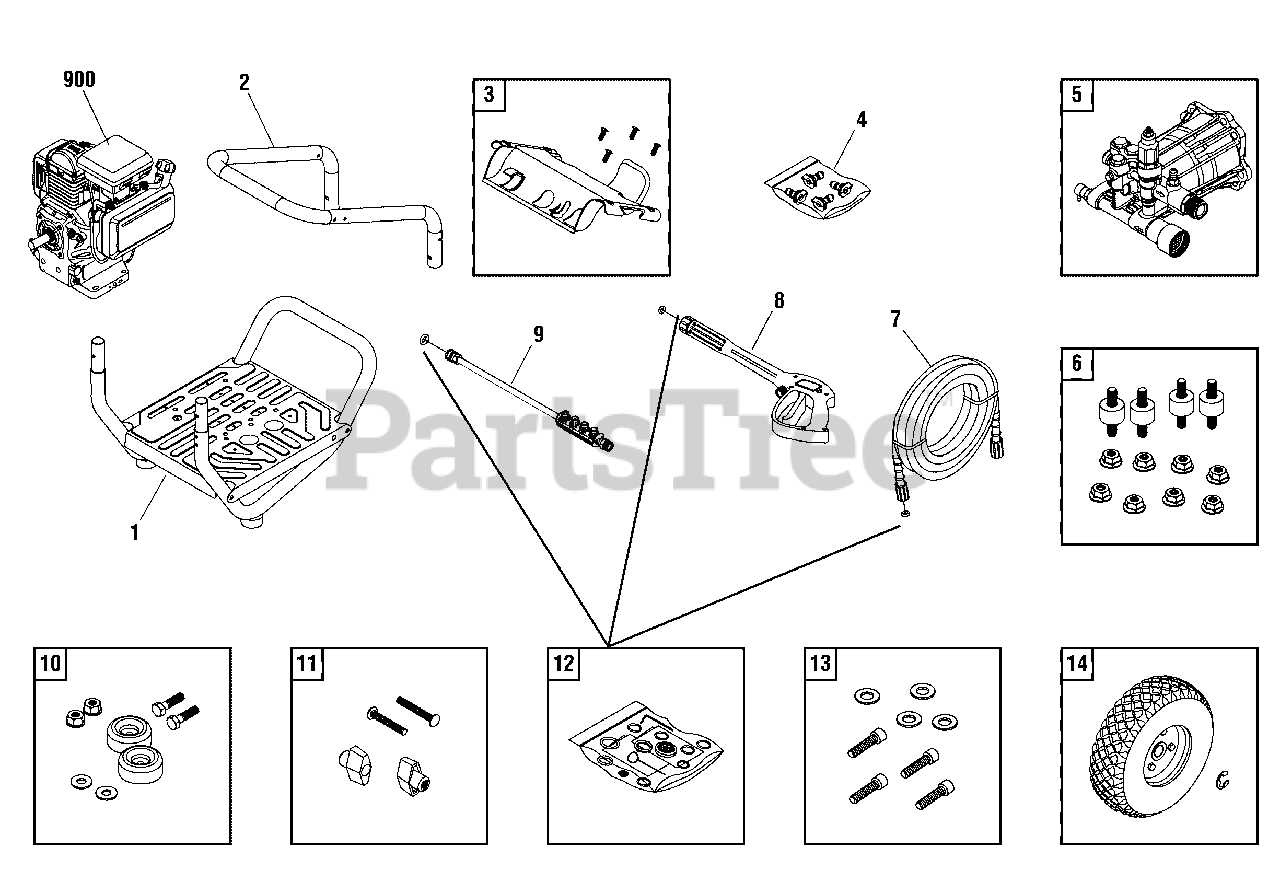 900
2
3
4
5
1
9
8
7
6
PartsTree
10
11
12
13
14