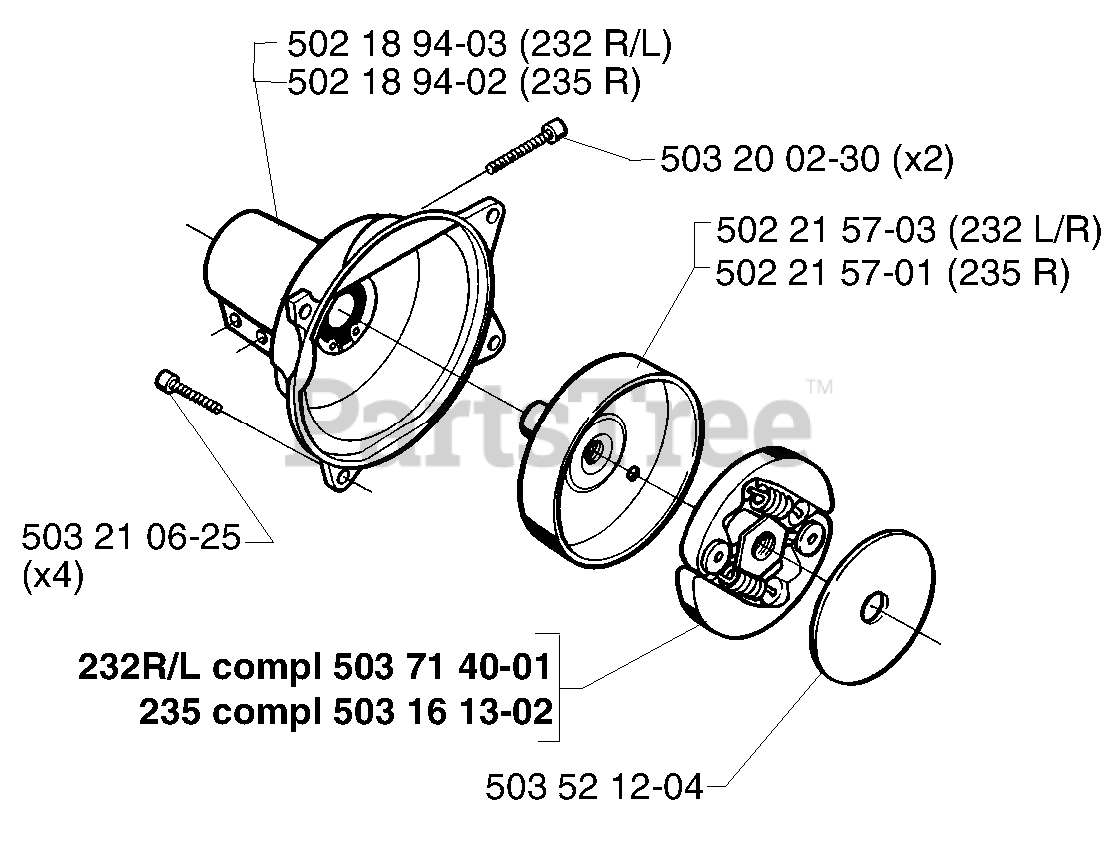 502 18 94-03 (232 R/L)
502 18 94-02 (235 R)

503 20 02-30 (x2)

502 21 57-03 (232 L/R)
502 21 57-01 (235 R)

PartsTree™

503 21 06-25
(x4)

232R/L compl 503 71 40-01
235 compl 503 16 13-02

503 52 12-04