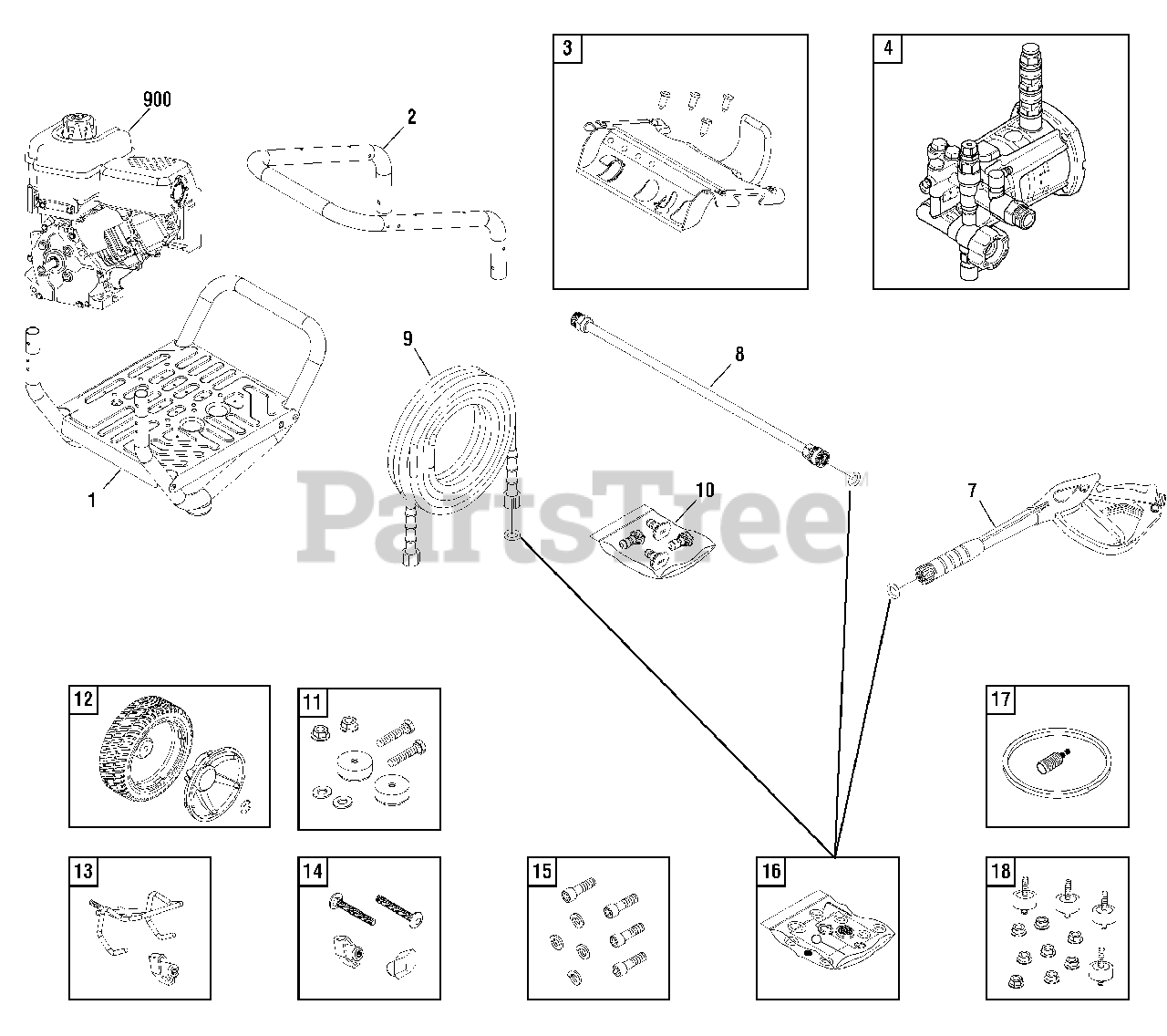 900

2

3

4

9

8

1

10

7

PartsTree

12

11

17

13

14

15

16

18