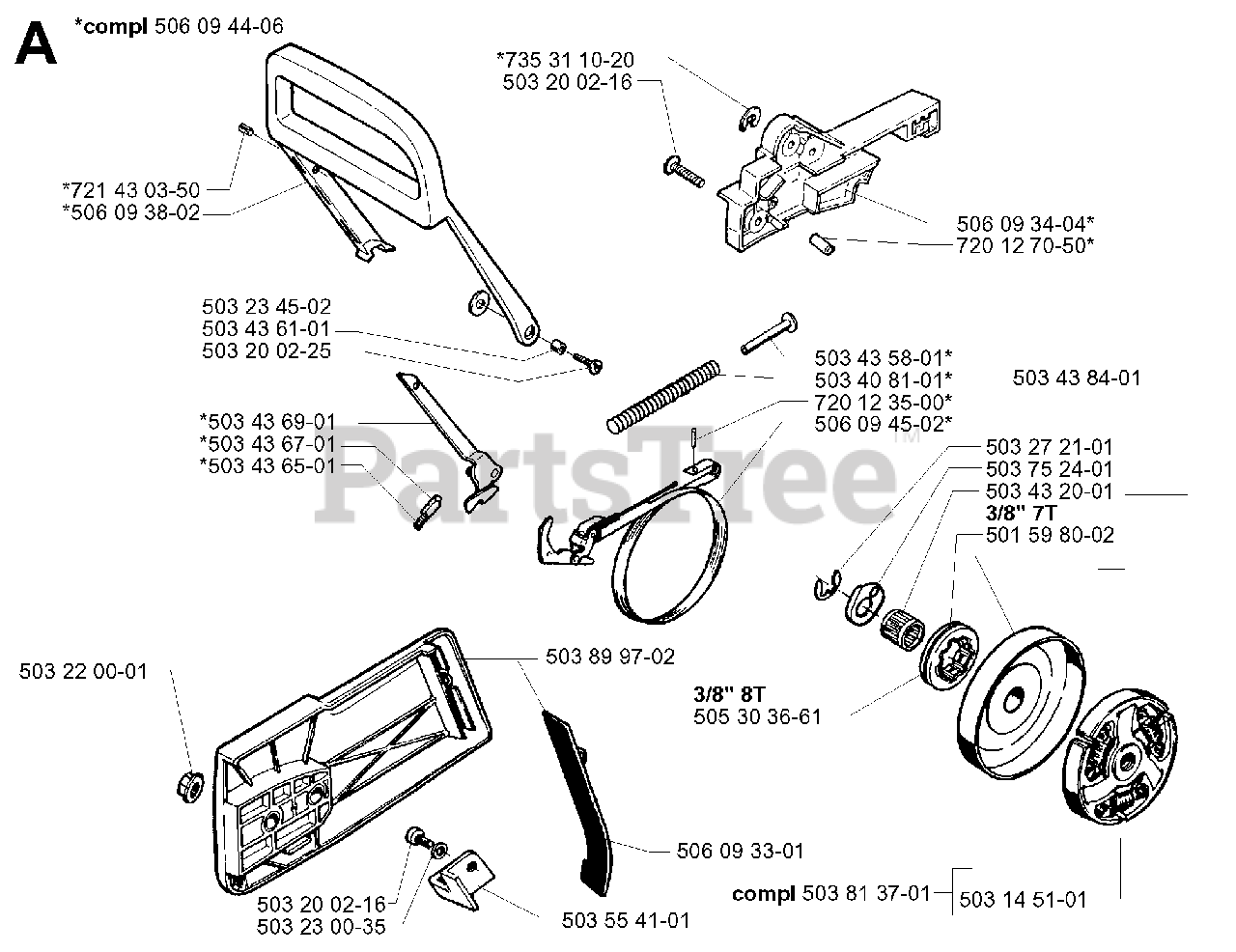 A

*compl 506 09 44-06

*735 31 10-20
503 20 02-16

*721 43 03-50
*506 09 38-02

506 09 34-04*
720 12 70-50*

503 23 45-02
503 43 61-01
503 20 02-25

503 43 58-01*
503 40 81-01*
720 12 35-00*
506 09 45-02*

503 43 84-01

*503 43 69-01
*503 43 67-01
*503 43 65-01

PartsTree™

503 27 21-01
503 75 24-01
503 43 20-01
3/8" 7T
501 59 80-02

503 22 00-01

503 89 97-02

3/8" 8T
505 30 36-61

506 09 33-01

503 20 02-16
503 23 00-35

503 55 41-01

compl 503 81 37-01

503 14 51-01