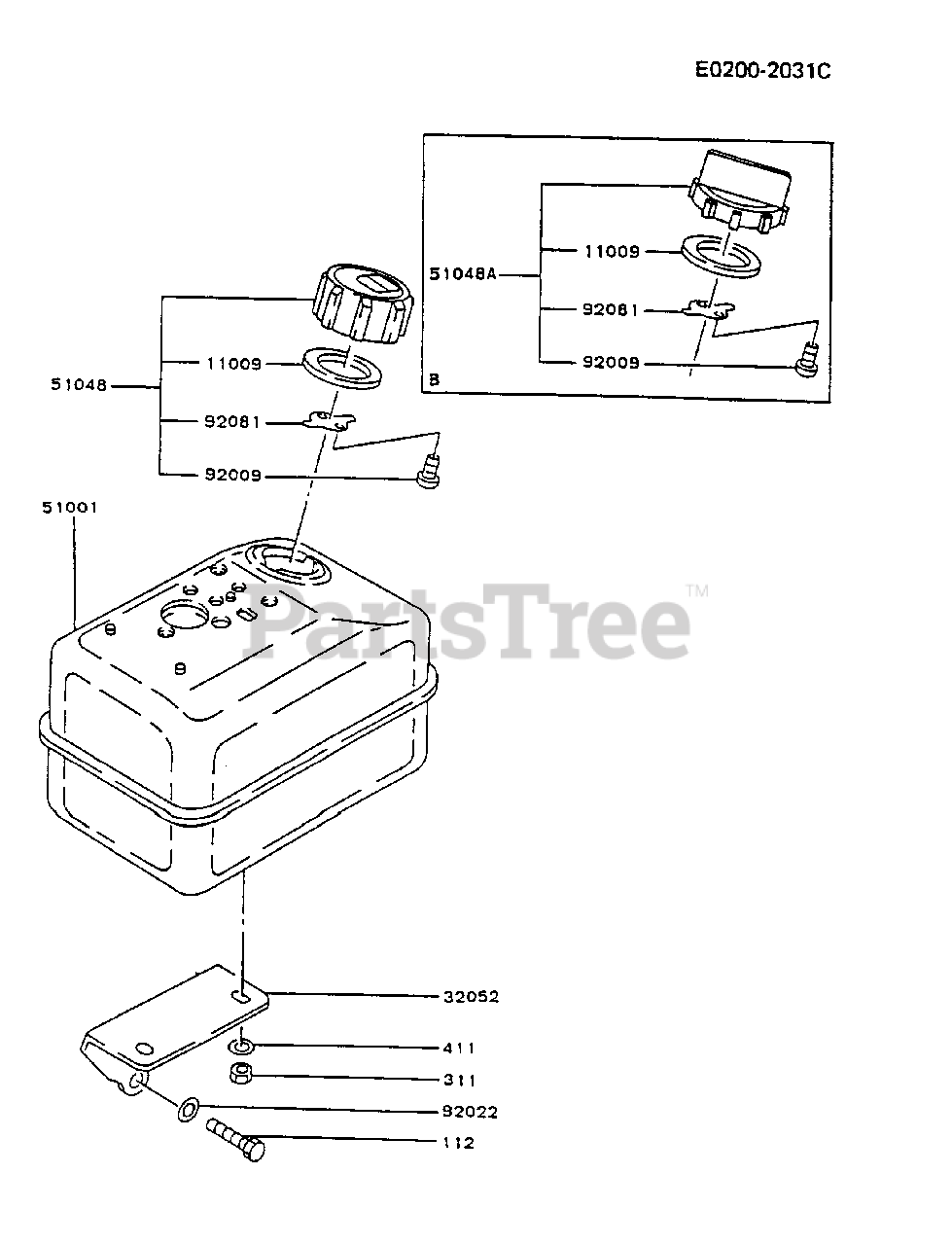 E0200-2031C

51048A
11009
92081
92009
B

51048
11009
92081
92009

51001

PartsTree™

32052
411
311
92022
112