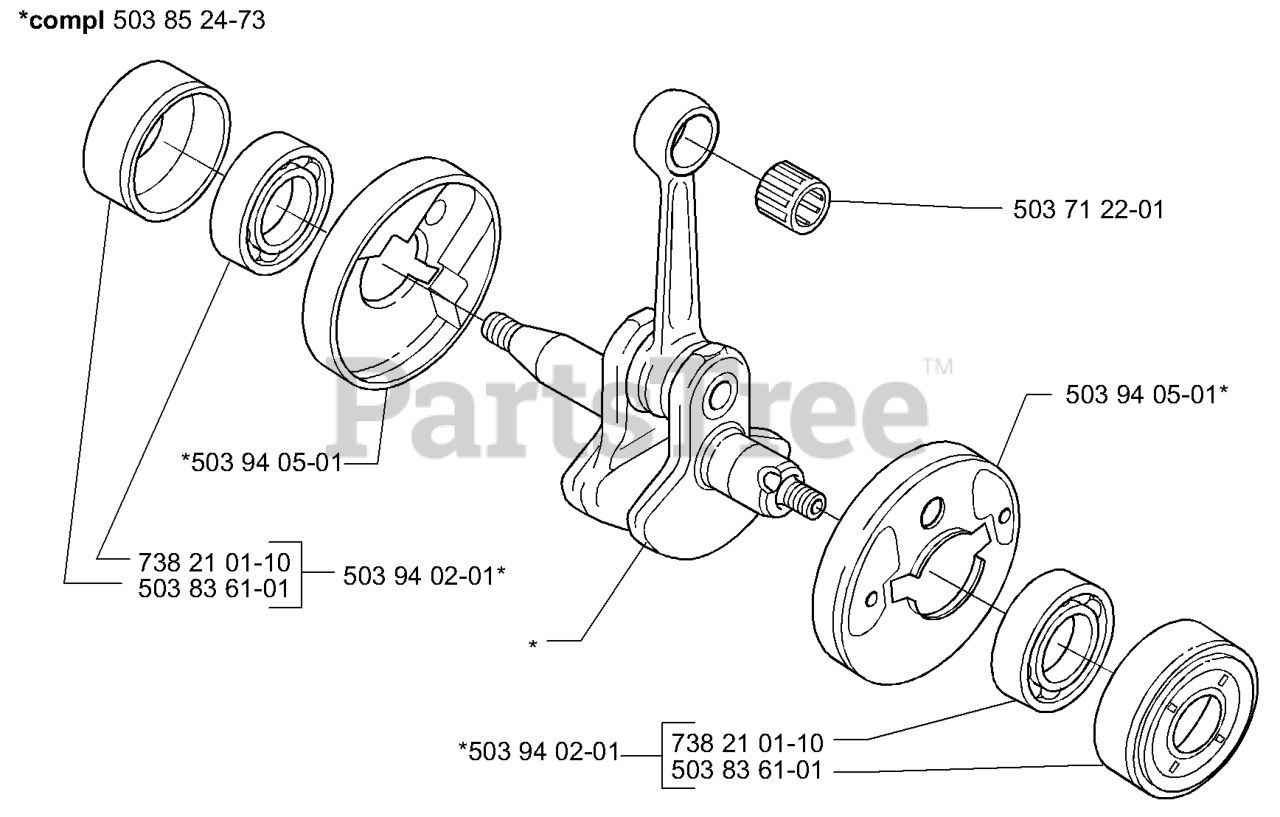 *compl 503 85 24-73

503 71 22-01

PartsTree™

503 94 05-01*

*503 94 05-01

738 21 01-10
503 83 61-01
503 94 02-01*

*

*503 94 02-01
738 21 01-10
503 83 61-01