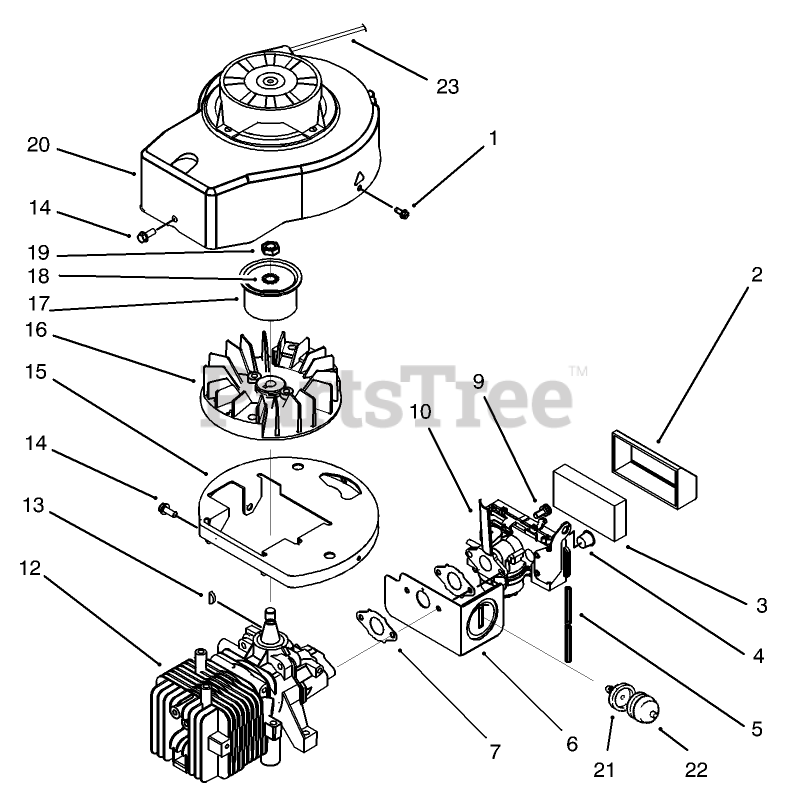 23
20
1
14
19
18
17
2
16
15
PartsTree™
9
10
14
13
12
3
4
5
7
6
21
22