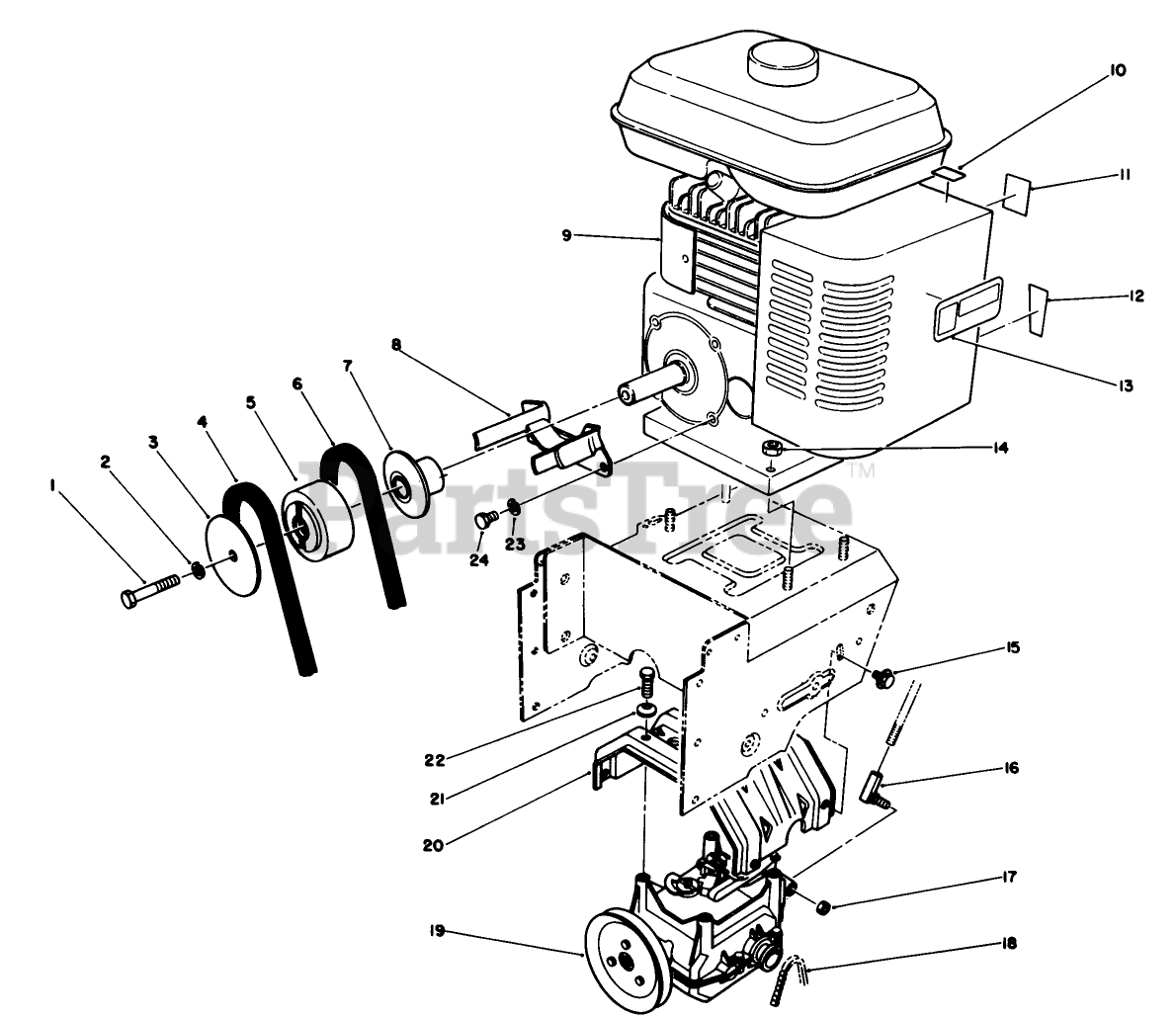 10
11
9
12
13
8
7
6
5
4
3
2
1
14
PartsTree™
24
23
15
22
21
16
20
17
19
18