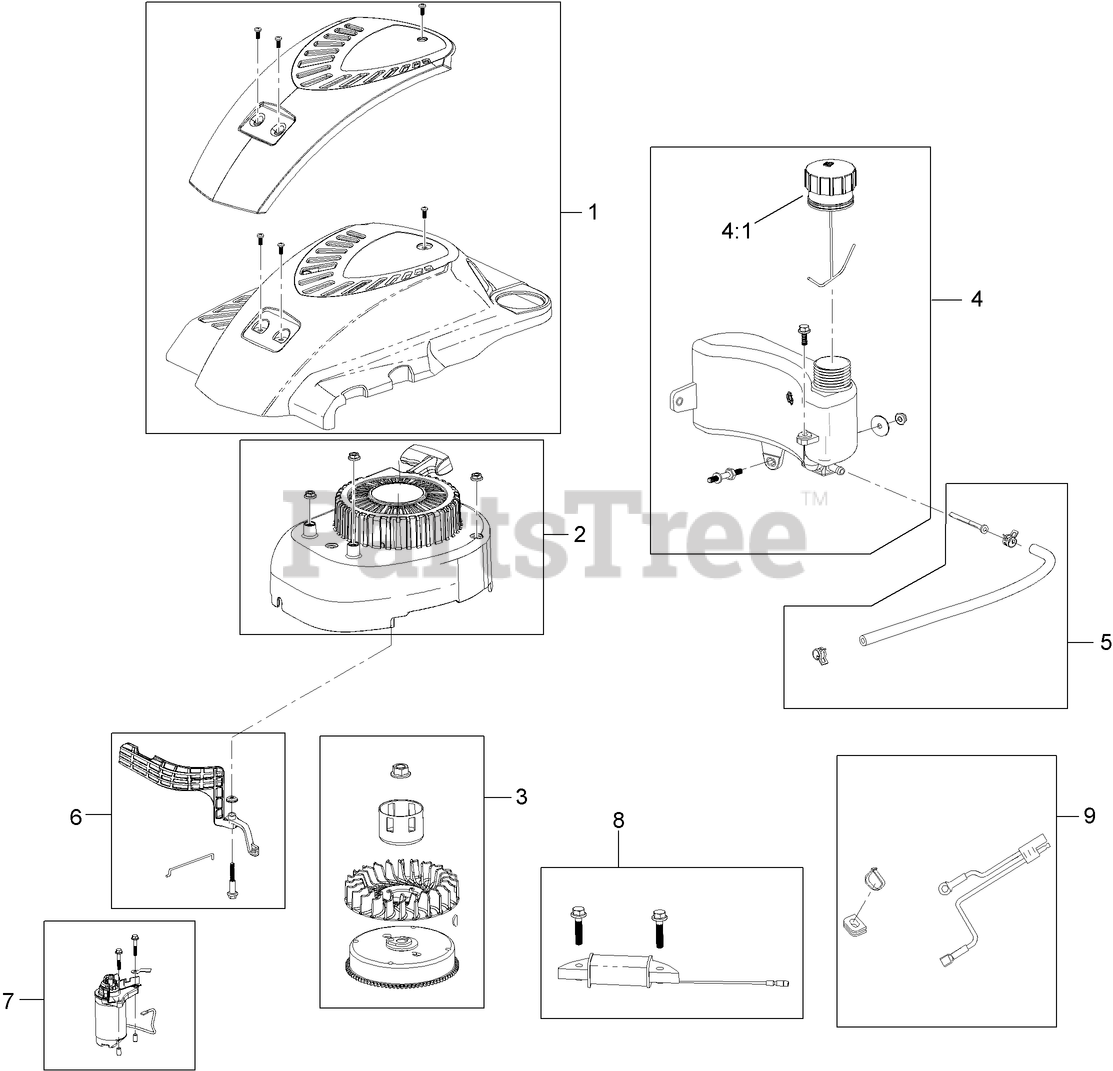 1

4:1

4

PartsTree™

2

5

6

3

8

9

7