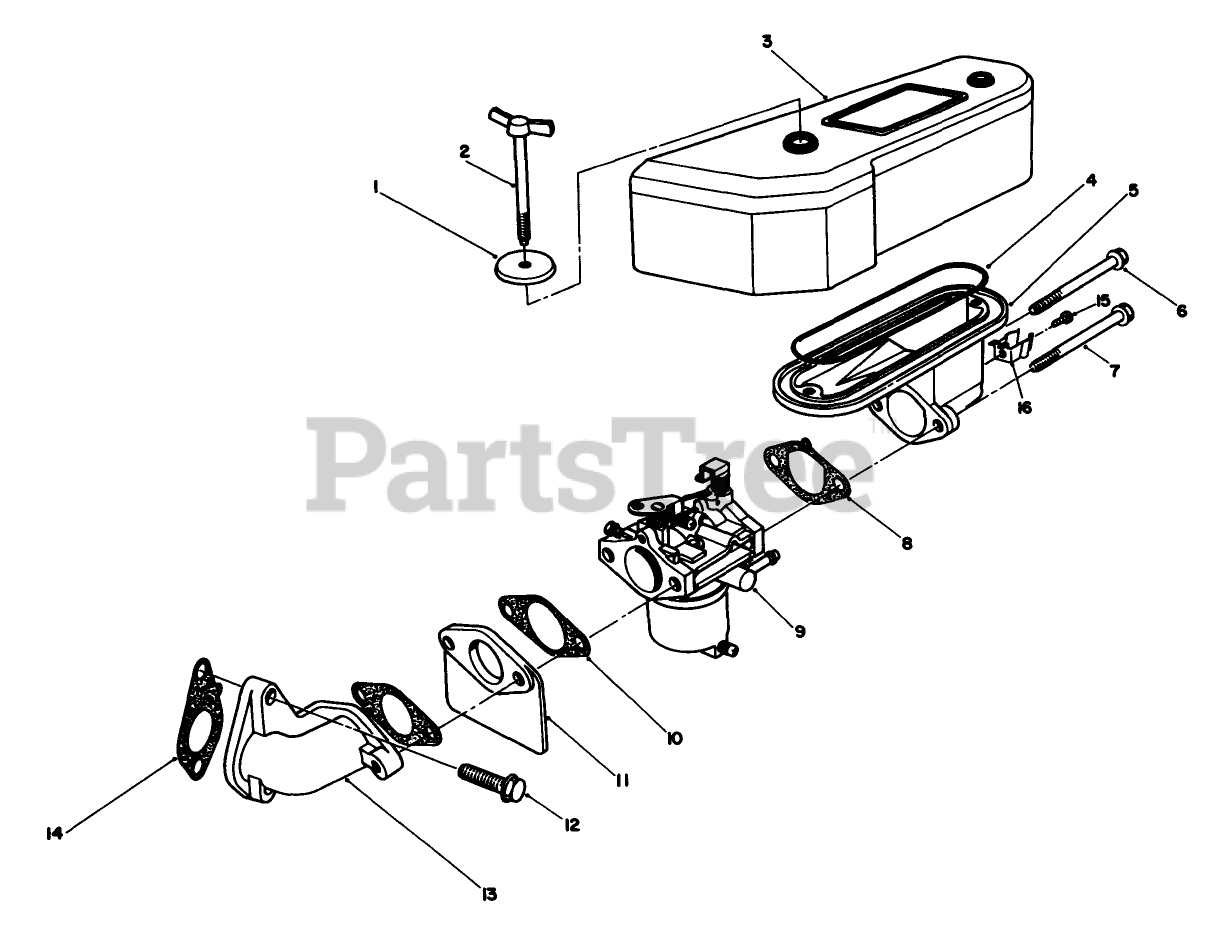 3
2
1
4
5
6
15
7
16
PartsTree
8
9
10
11
12
14
13