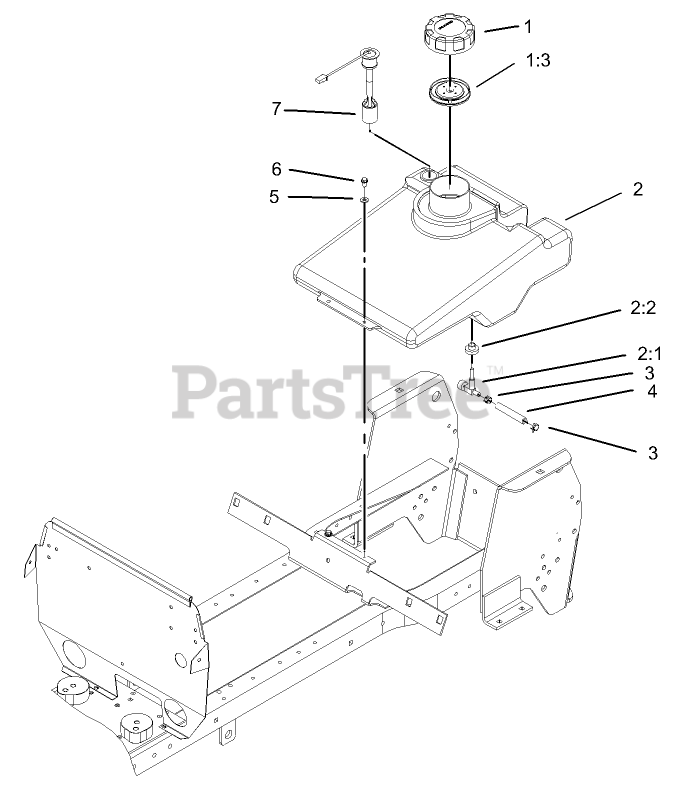 1
1:3
7
6
5
2
2:2
2:1
3
4
3
PartsTree™