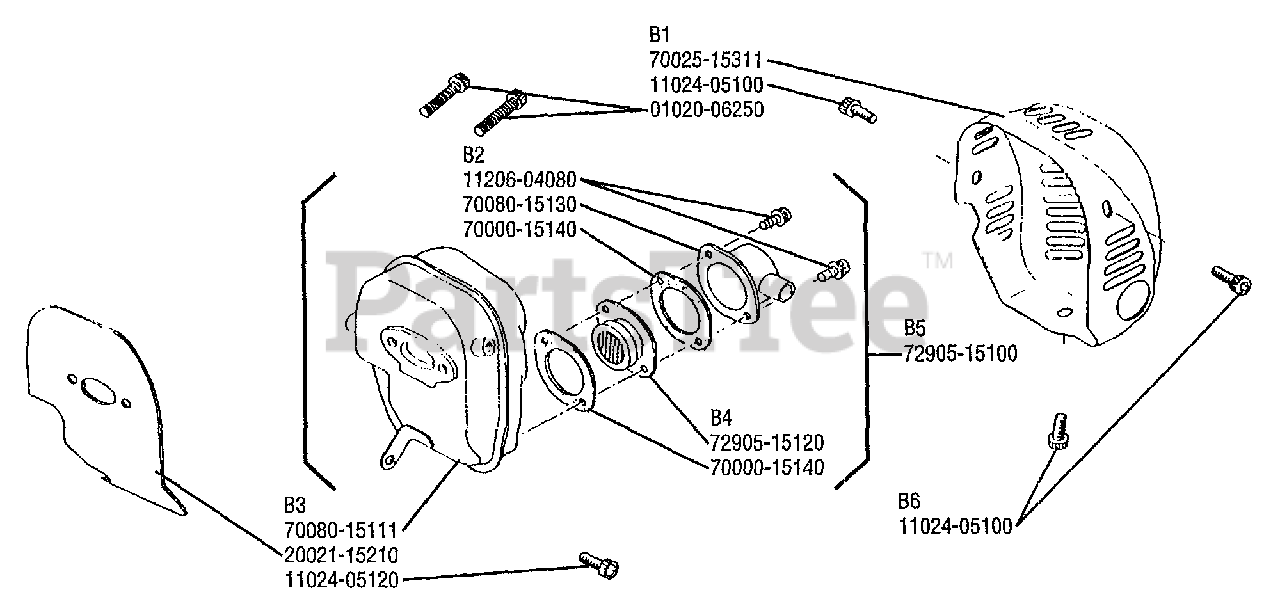 B1
70025-15311
11024-05100
01020-06250

B2
11206-04080
70080-15130
70000-15140

PartsTree™

B5
72905-15100

B4
72905-15120
70000-15140

B3
70080-15111
20021-15210
11024-05120

B6
11024-05100