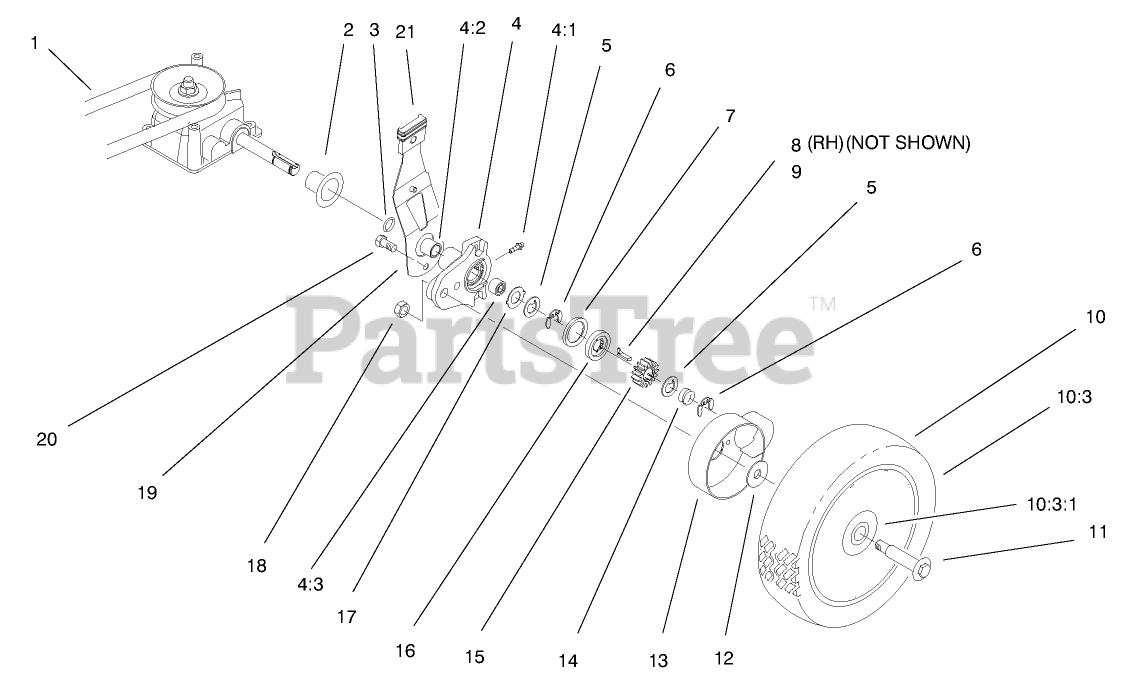 1
2
3
21
4:2
4
4:1
5
6
7
8 (RH) (NOT SHOWN)
9
5
6
10
10:3
10:3:1
11
20
19
18
4:3
17
16
15
14
13
12
PartsTree™