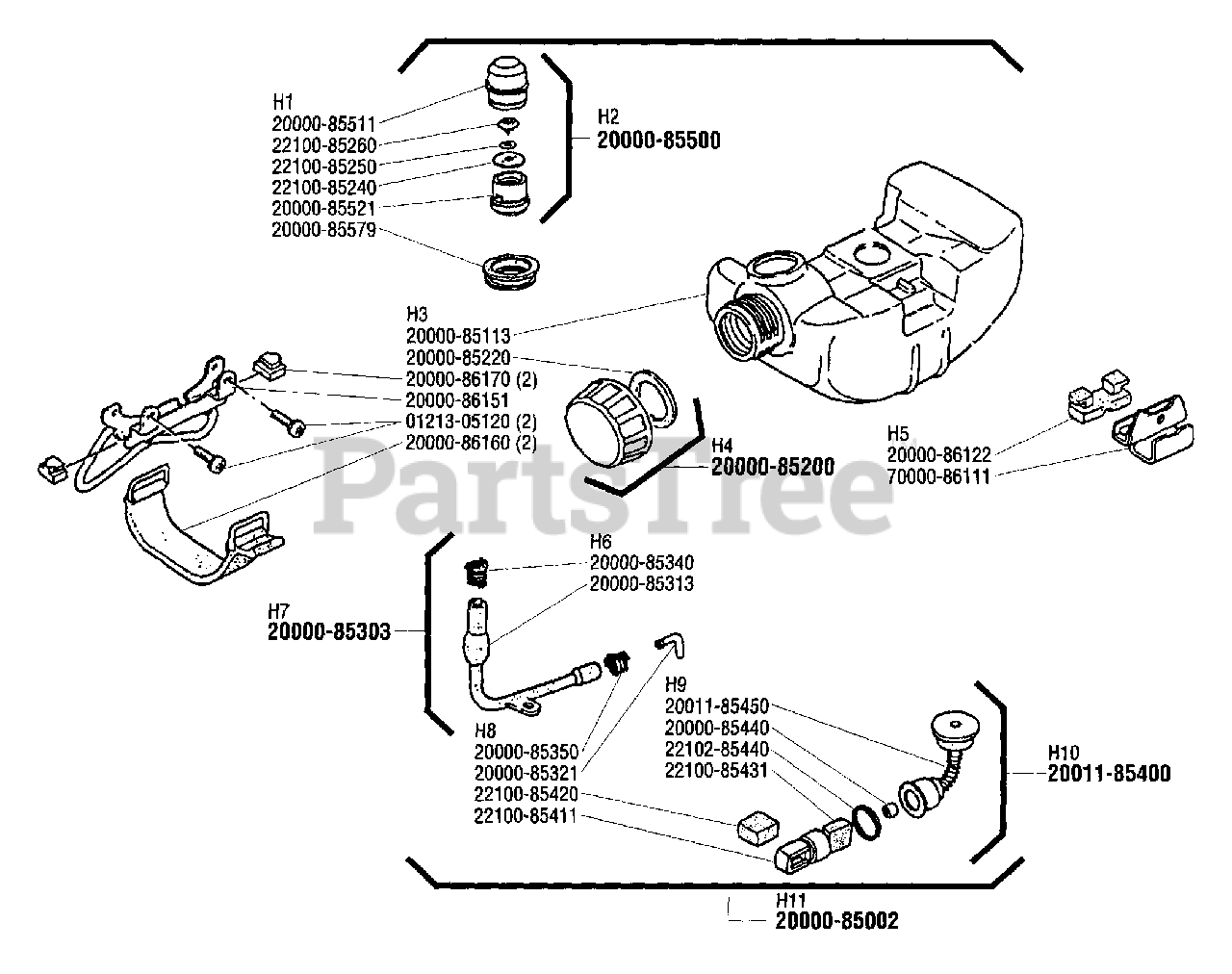 H1
20000-85511
22100-85260
22100-85250
22100-85240
20000-85521
20000-85579

H2
20000-85500

H3
20000-85113
20000-85220
20000-86170 (2)
20000-86151
01213-05120 (2)
20000-86160 (2)

H4
20000-85200

H5
20000-86122
70000-86111

PartsTree

H6
20000-85340
20000-85313

H7
20000-85303

H8
20000-85350
20000-85321
22100-85420
22100-85411

H9
20011-85450
20000-85440
22102-85440
22100-85431

H10
20011-85400

H11
20000-85002