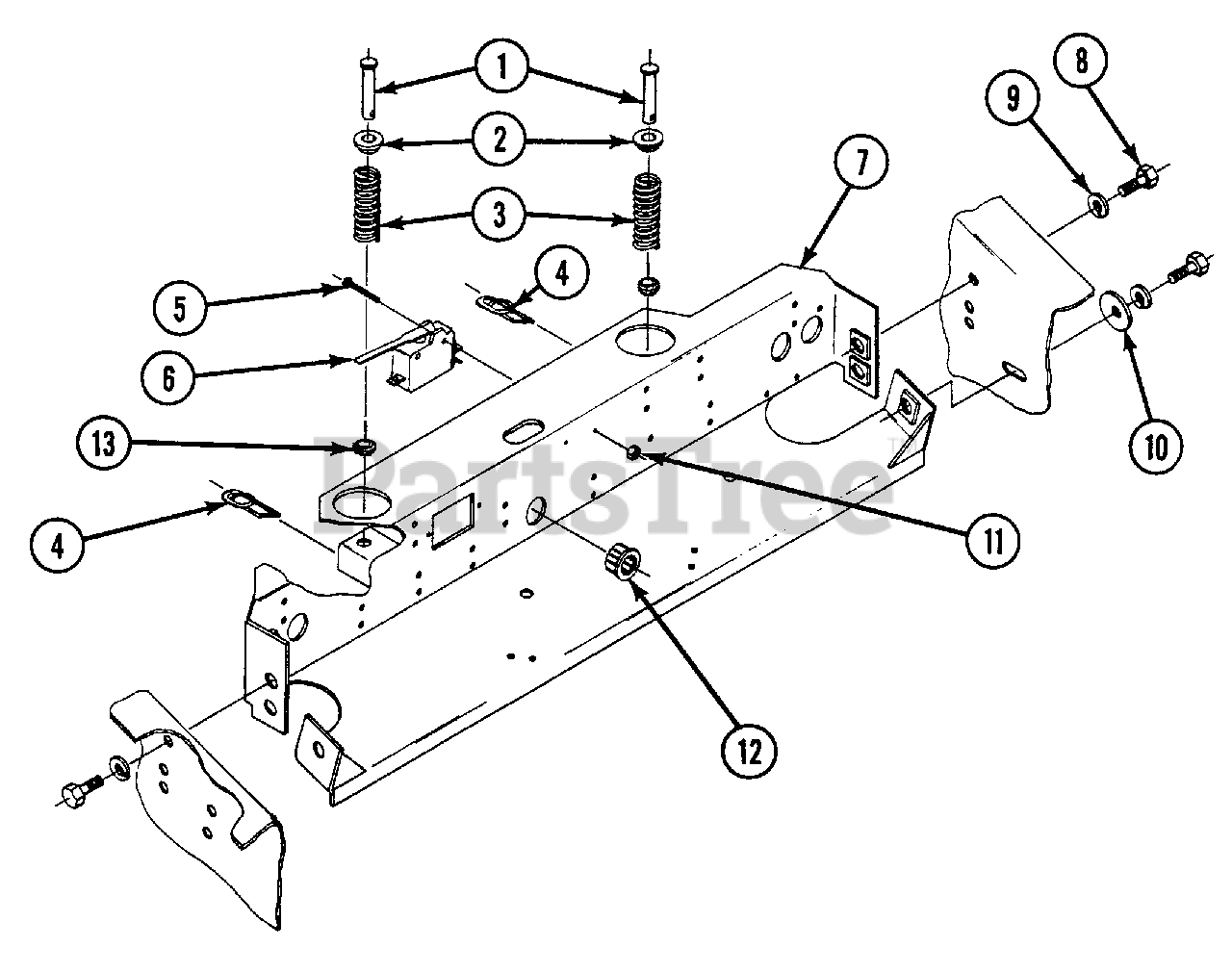 1
2
3
4
5
6
7
8
9
10
11
12
13
4
PartsTree