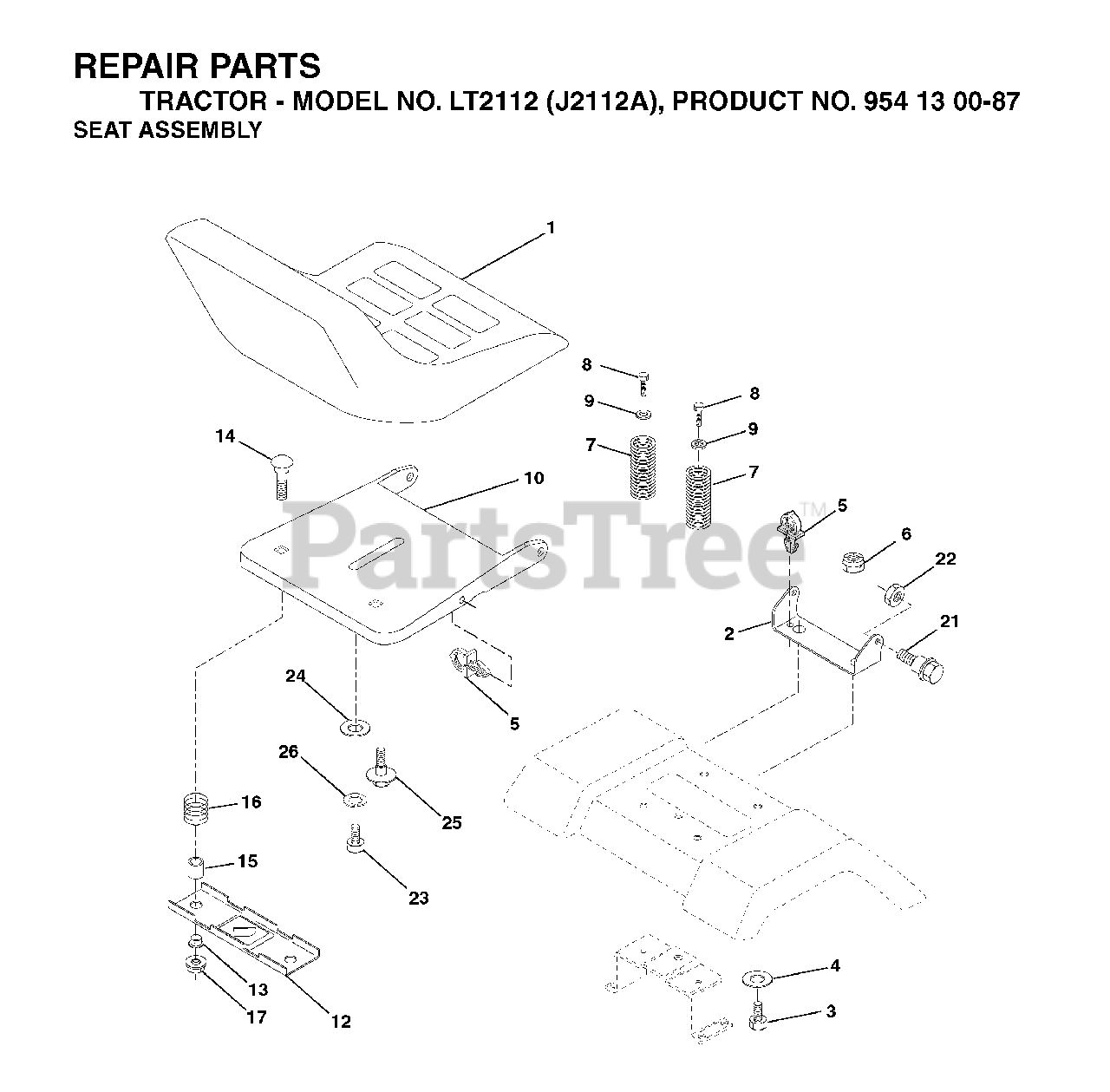 REPAIR PARTS
TRACTOR - MODEL NO. LT2112 (J2112A), PRODUCT NO. 954 13 00-87
SEAT ASSEMBLY

1
8
9
8
9
7
7
14
10
PartsTree™
5
6
22
2
21
24
5
26
25
16
15
23
13
17
12
4
3