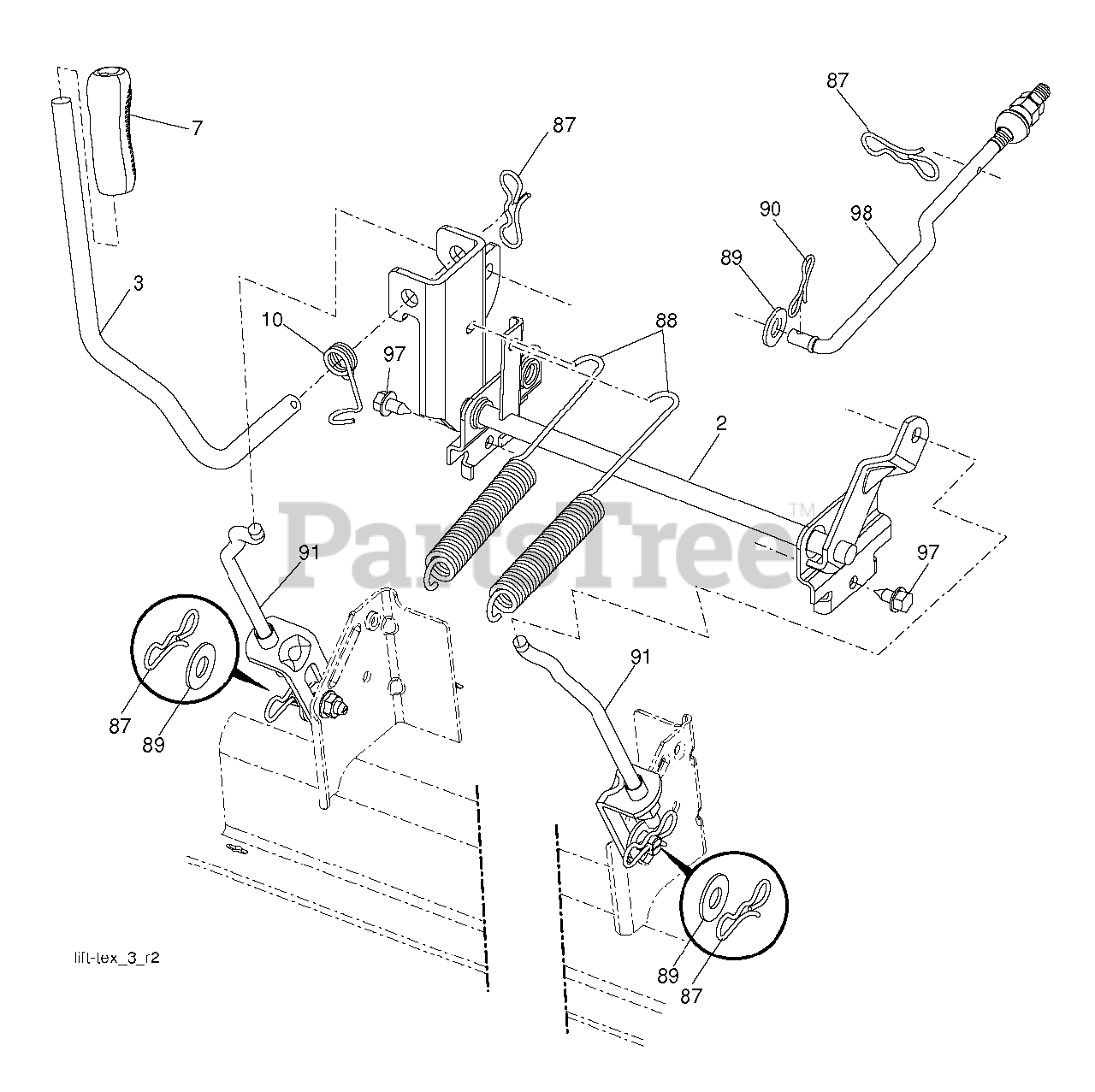 7
87
87
90
98
89
3
10
97
88
2
PartsTree™
91
97
87
89
91
89
87
lift-lex_3_r2