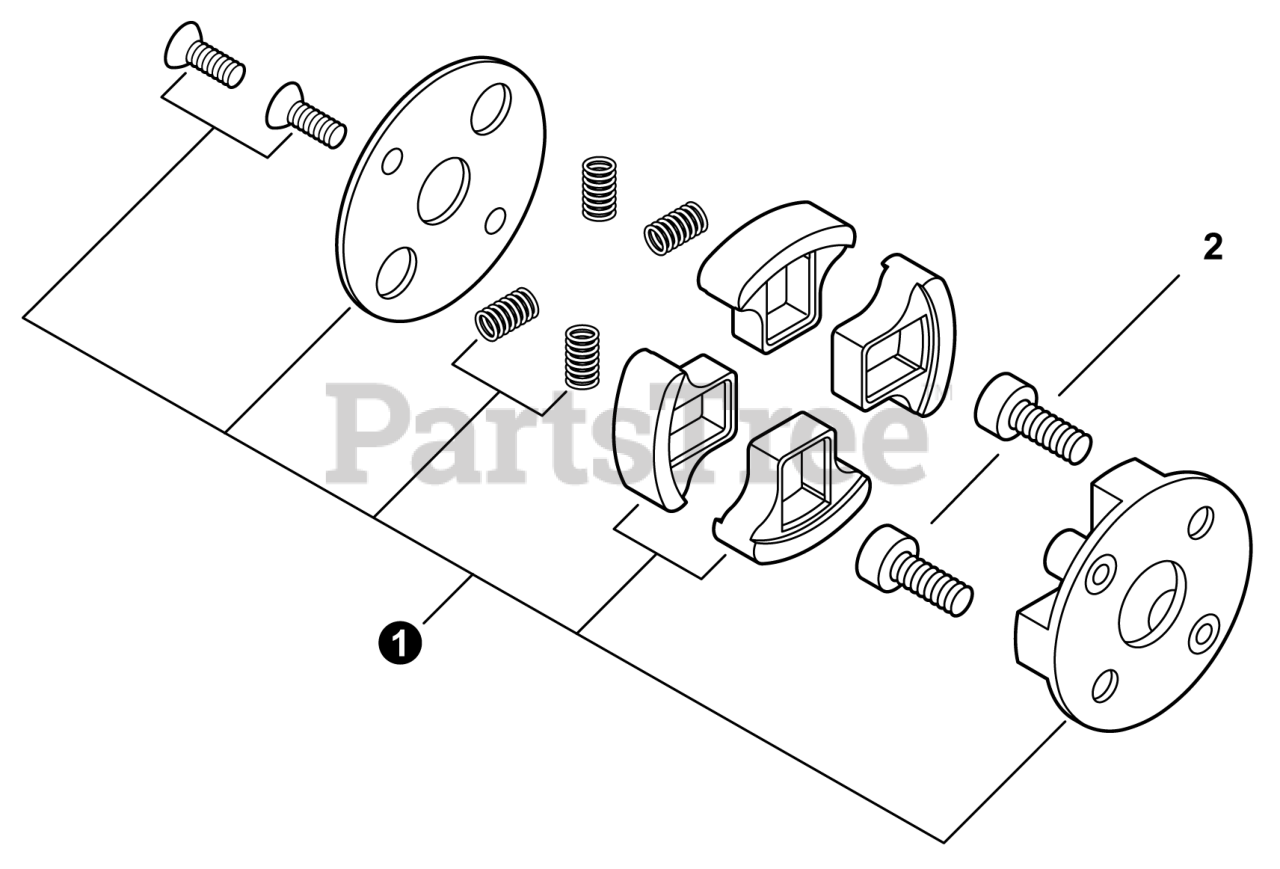 2

PartsTree

1