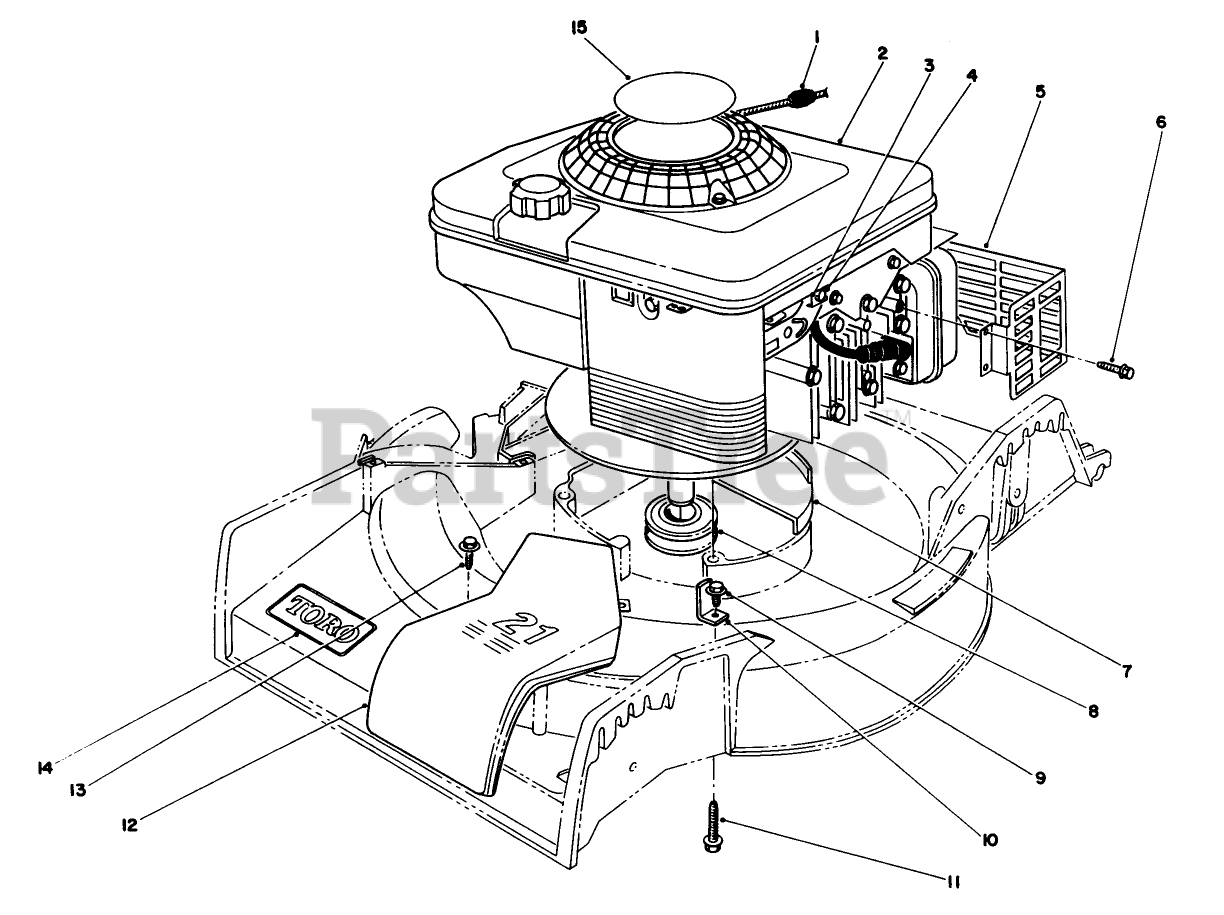 15
1
2
3
4
5
6
PartsTree™
TORO
21
7
8
9
10
11
12
13
14