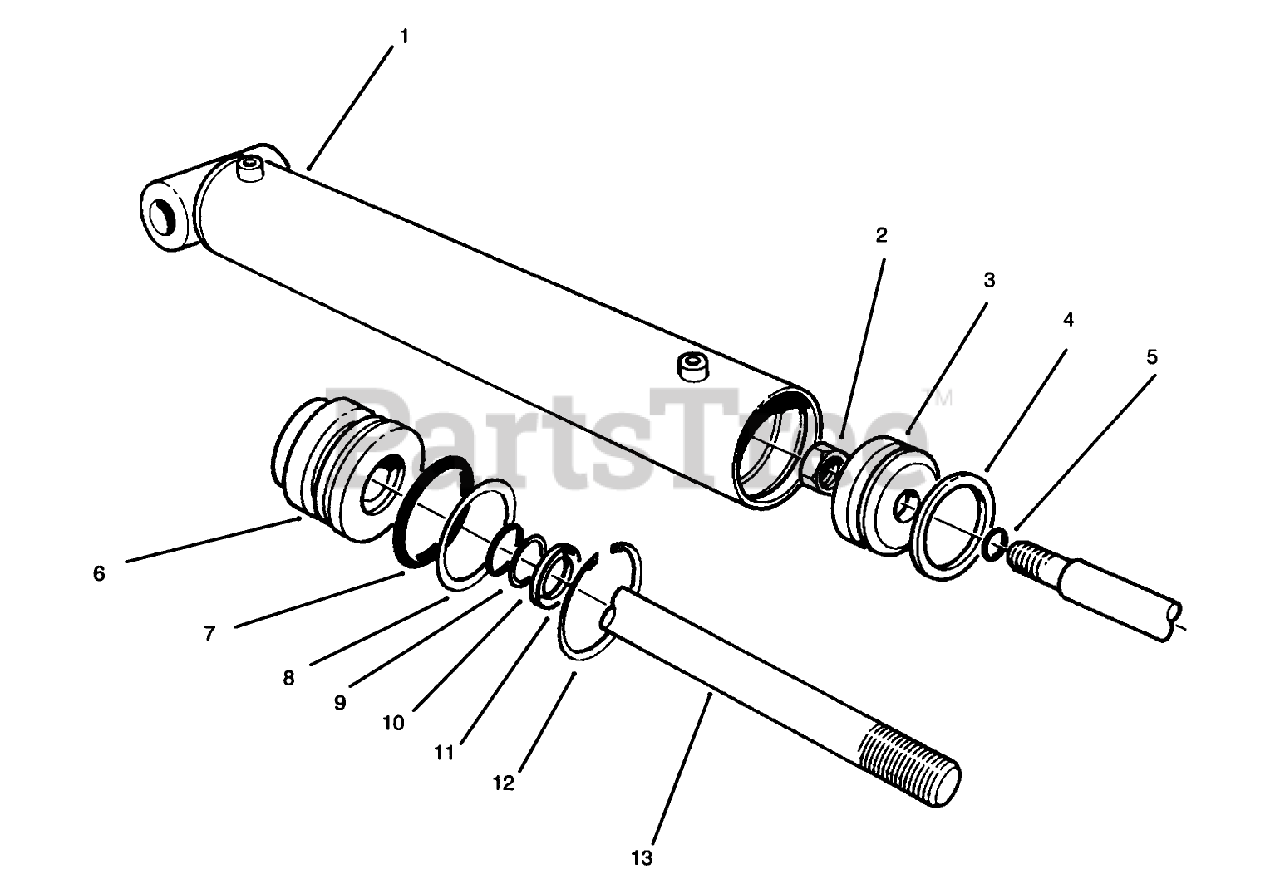 1
2
3
4
5
PartsTree™
6
7
8
9
10
11
12
13