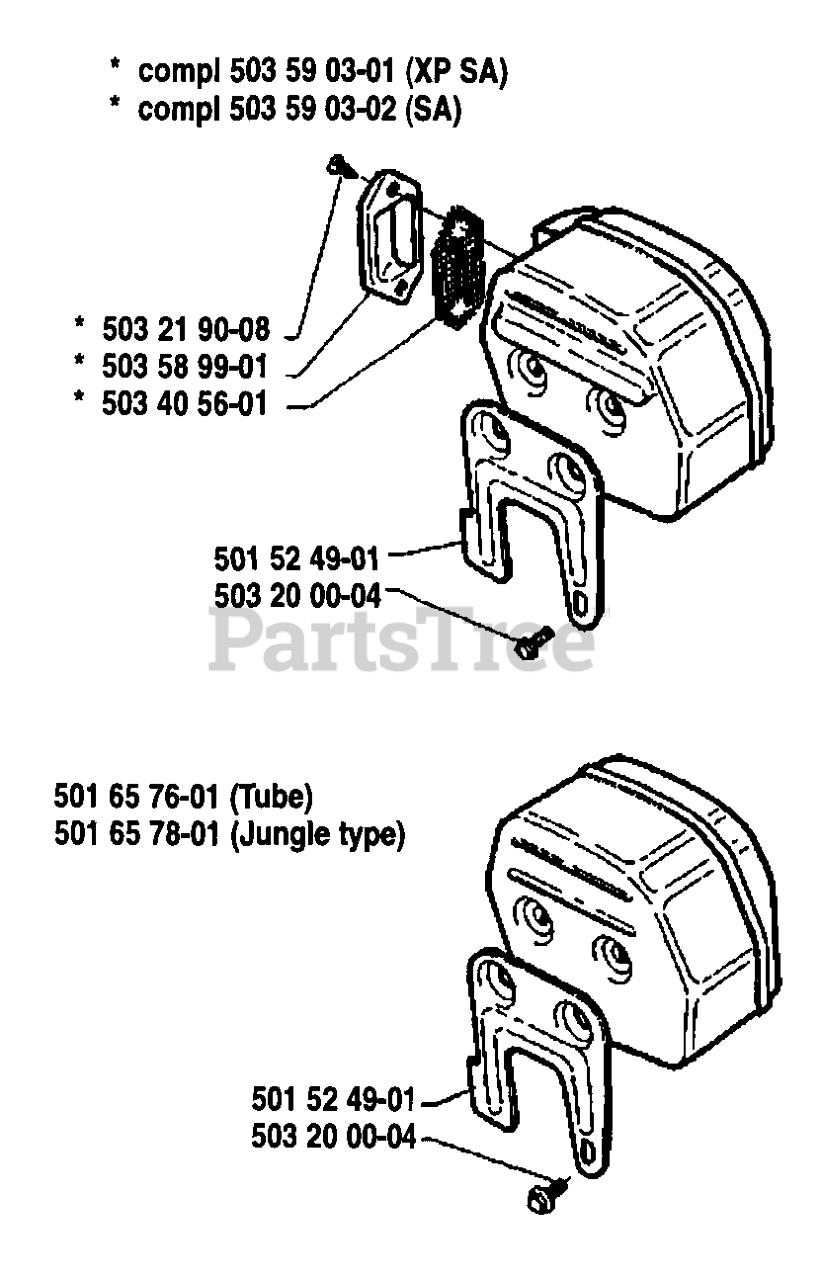 * compl 503 59 03-01 (XP SA)
* compl 503 59 03-02 (SA)

* 503 21 90-08
* 503 58 99-01
* 503 40 56-01

501 52 49-01
503 20 00-04

PartsTree

501 65 76-01 (Tube)
501 65 78-01 (Jungle type)

501 52 49-01
503 20 00-04