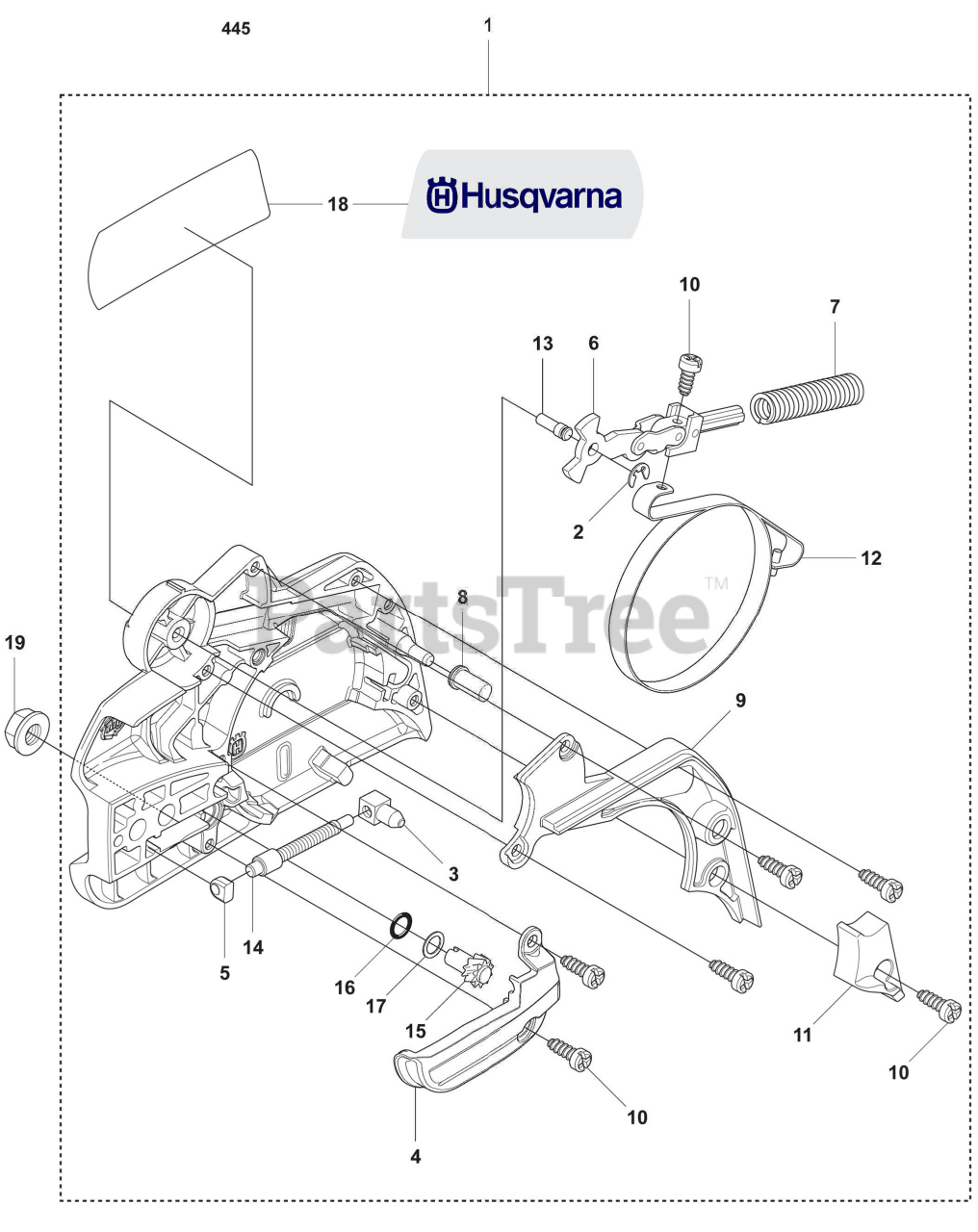 445

1

18

Husqvarna

10

7

13

6

2

12

PartsTree™

8

19

9

3

14

5

16

17

15

11

10

10

4