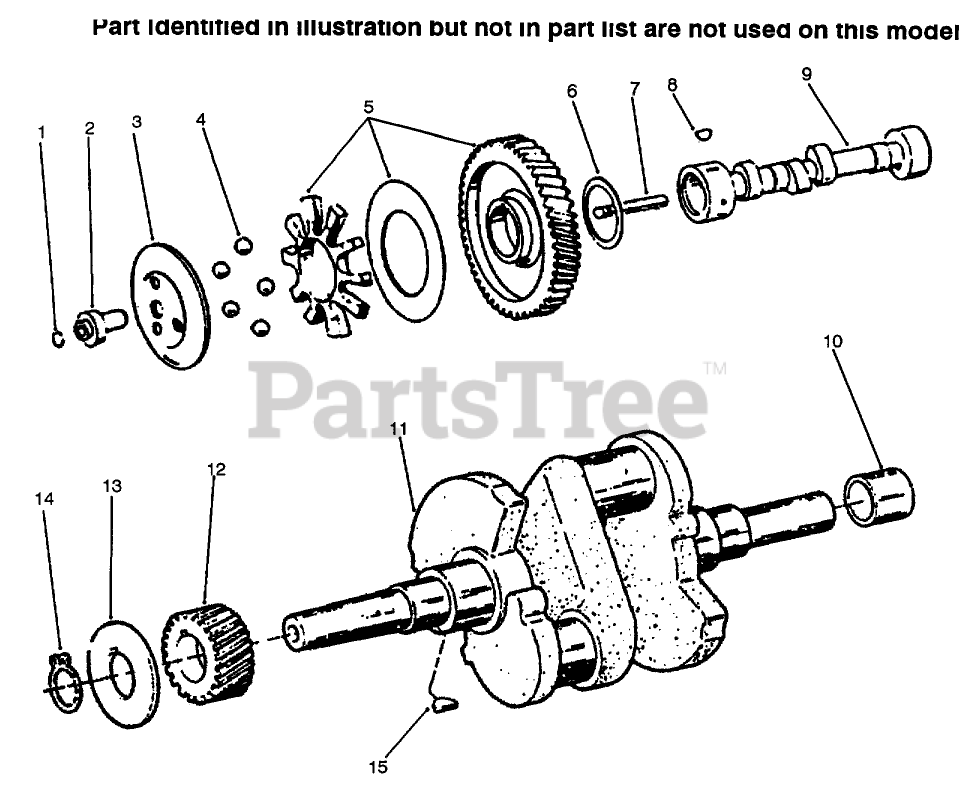 Part Identified in illustration but not in part list are not used on this model

1
2
3
4
5
6
7
8
9

PartsTree™

10
11
12
13
14
15