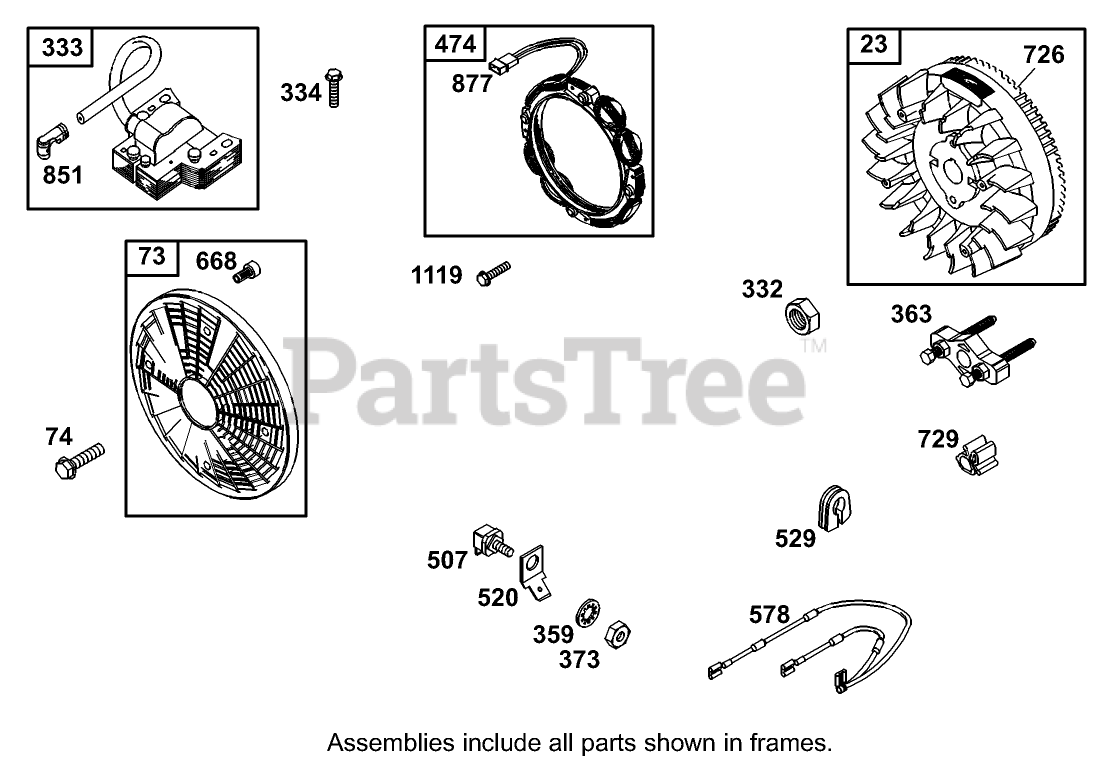 333

851

334

474

877

23

726

73

668

1119

332

363

PartsTree™

74

729

529

507

520

359

373

578

Assemblies include all parts shown in frames.