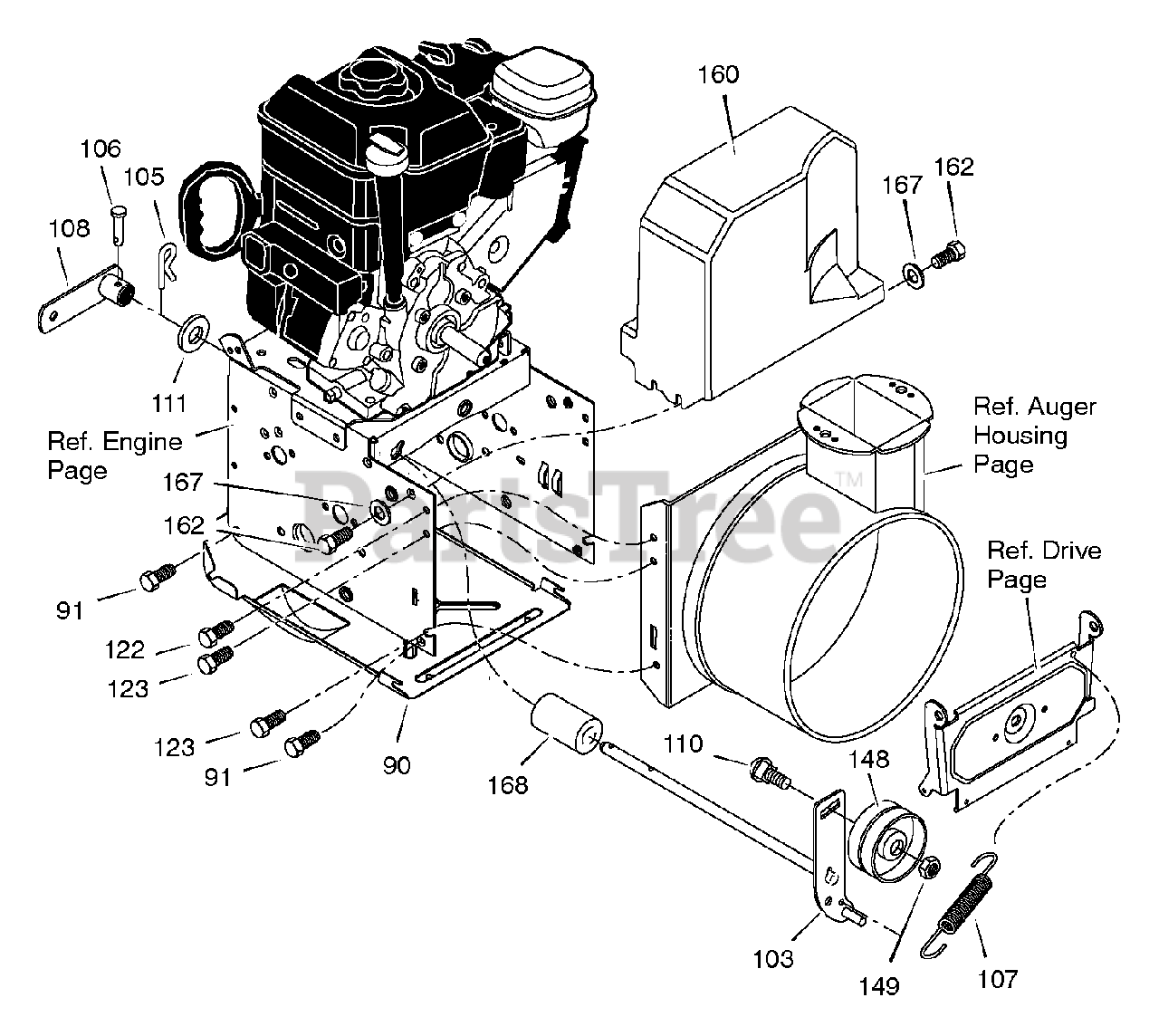 160

106

105

108

167

162

111

Ref. Engine Page

Ref. Auger Housing Page

167

162

PartsTree™

Ref. Drive Page

91

122

123

123

91

90

168

110

148

103

149

107