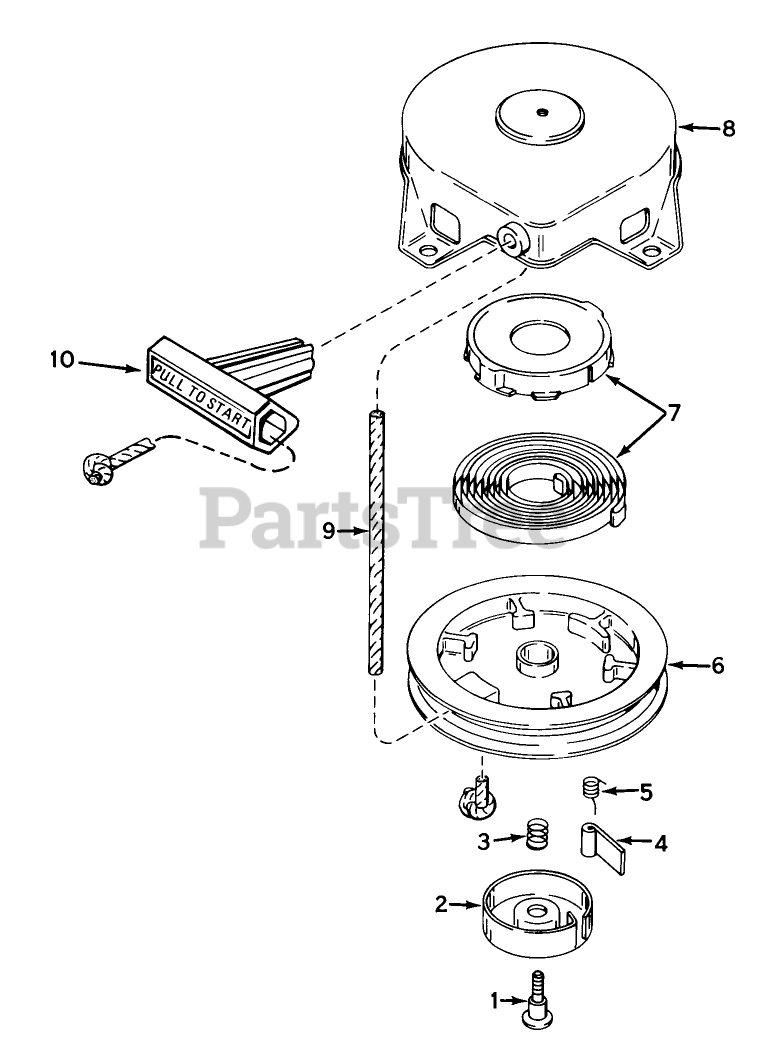 8
10
PULL TO START
7
PartsTree
9
6
5
3
4
2
1