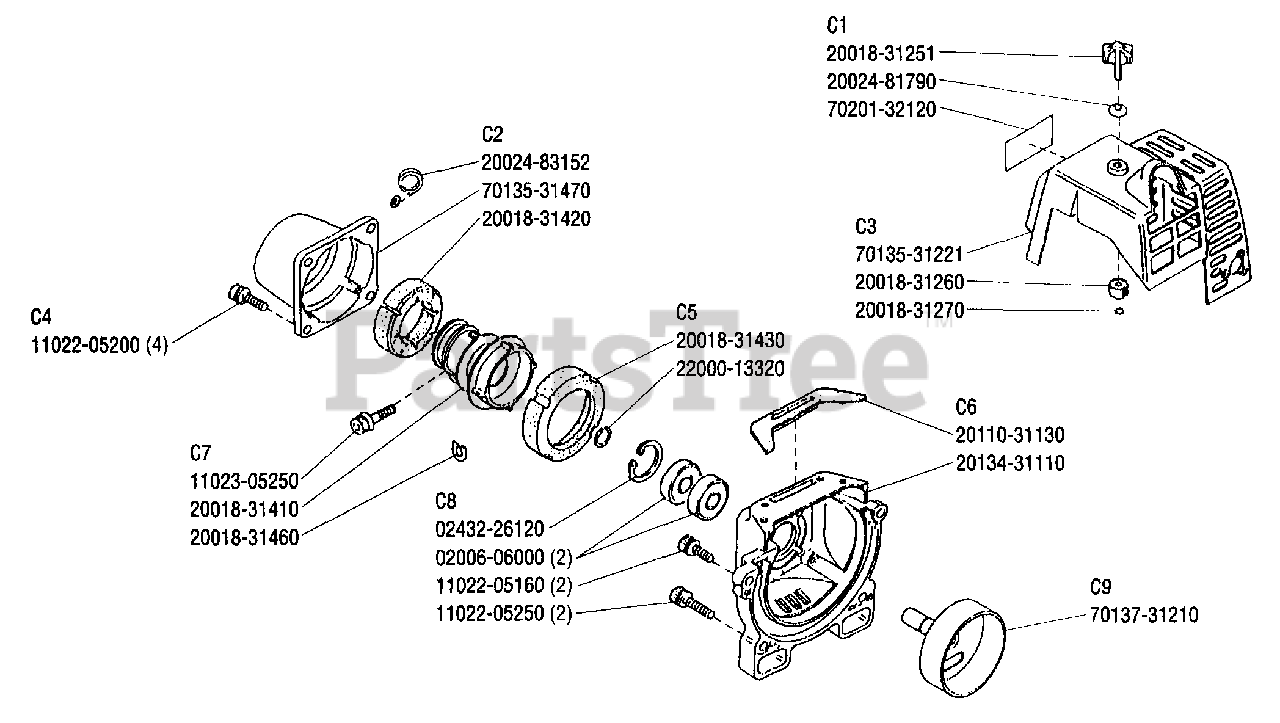 C1
20018-31251
20024-81790
70201-32120

C2
20024-83152
70135-31470
20018-31420

C3
70135-31221
20018-31260
20018-31270

C4
11022-05200 (4)

C5
20018-31430
22000-13320

PartsTree™

C6
20110-31130
20134-31110

C7
11023-05250
20018-31410
20018-31460

C8
02432-26120
02006-06000 (2)
11022-05160 (2)
11022-05250 (2)

C9
70137-31210