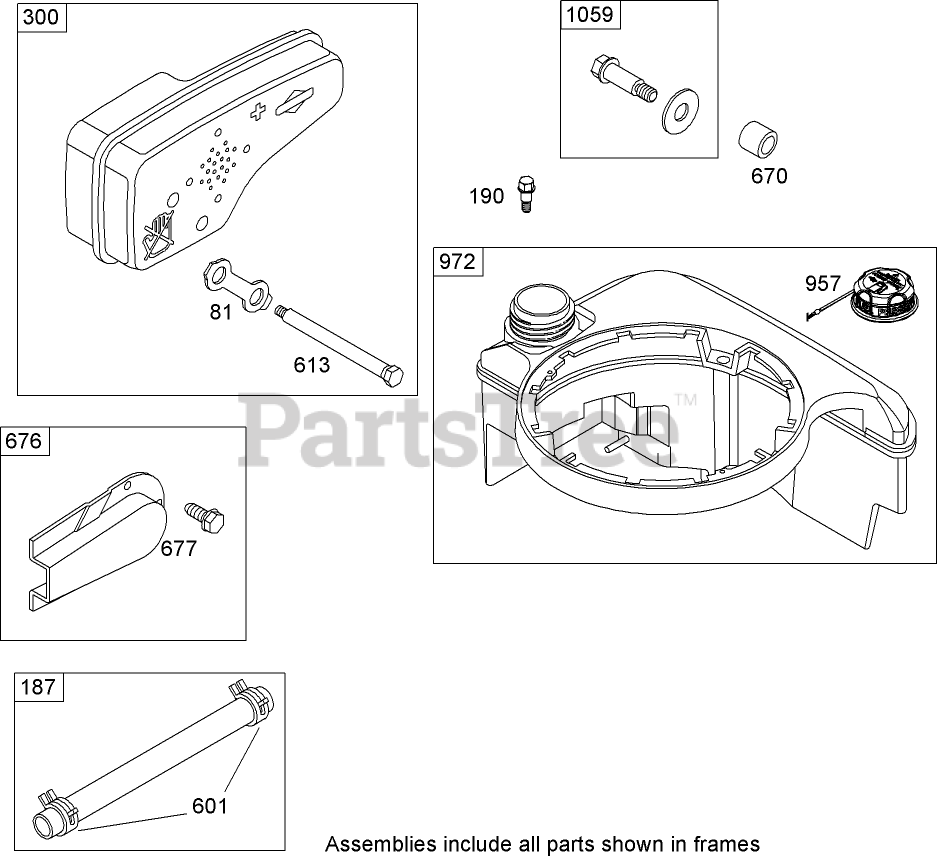 300

81

613

1059

670

190

972

957

PartsTree™

676

677

187

601

Assemblies include all parts shown in frames