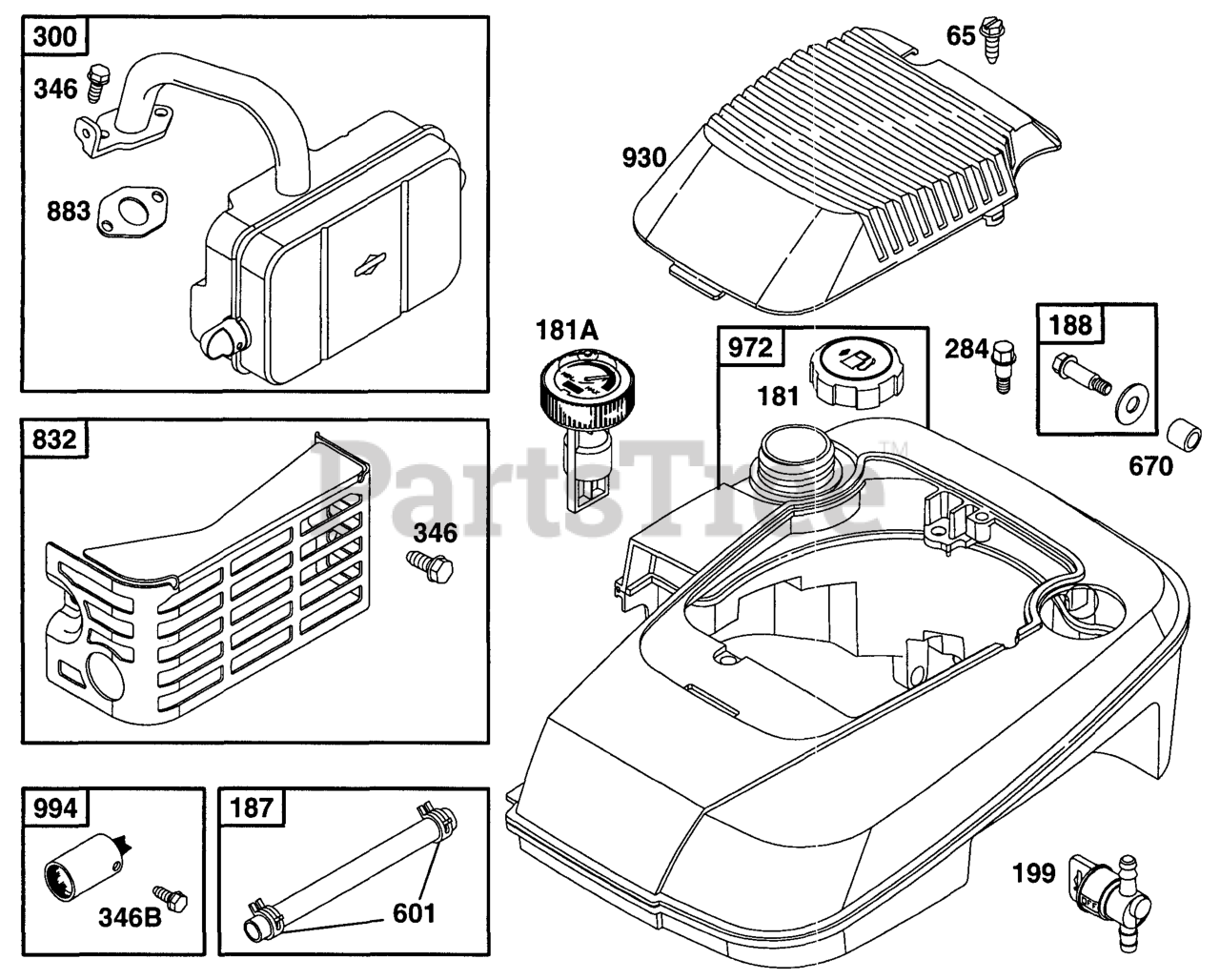 300
346
883
65
930
181A
972
181
284
188
670
832
346
PartsTree™
994
346B
187
601
199