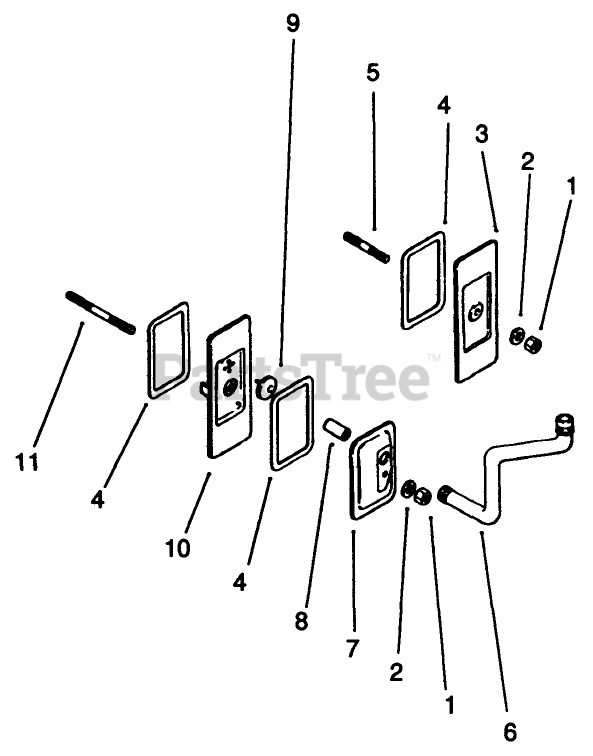 9
5
4
3
2
1
PartsTree™
11
4
10
4
8
7
2
1
6