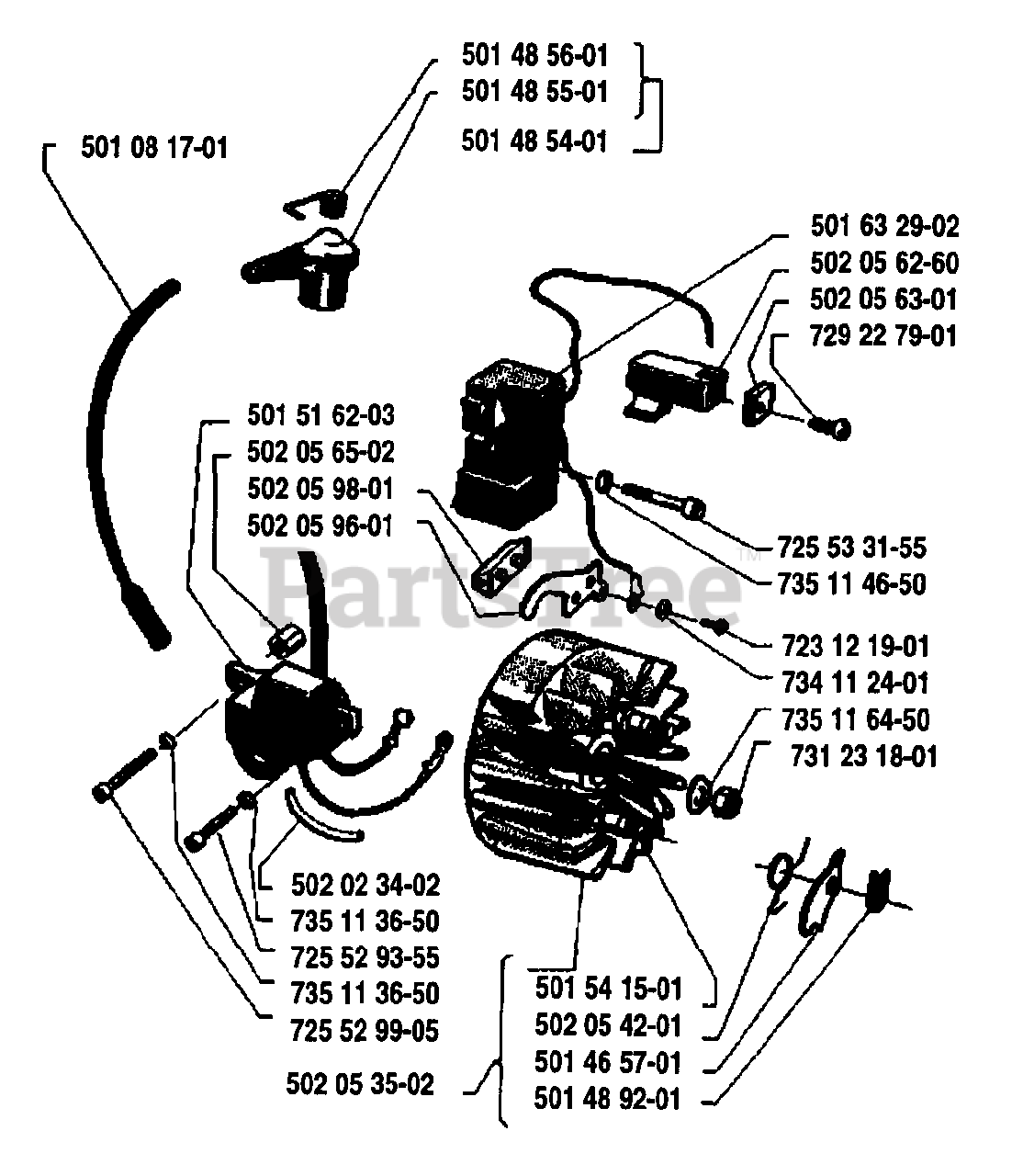 501 48 56-01
501 48 55-01
501 48 54-01

501 08 17-01

501 63 29-02
502 05 62-60
502 05 63-01
729 22 79-01

501 51 62-03
502 05 65-02
502 05 98-01
502 05 96-01

PartsTree™

725 53 31-55
735 11 46-50
723 12 19-01
734 11 24-01
735 11 64-50
731 23 18-01

502 02 34-02
735 11 36-50
725 52 93-55
735 11 36-50
725 52 99-05

502 05 35-02

501 54 15-01
502 05 42-01
501 46 57-01
501 48 92-01