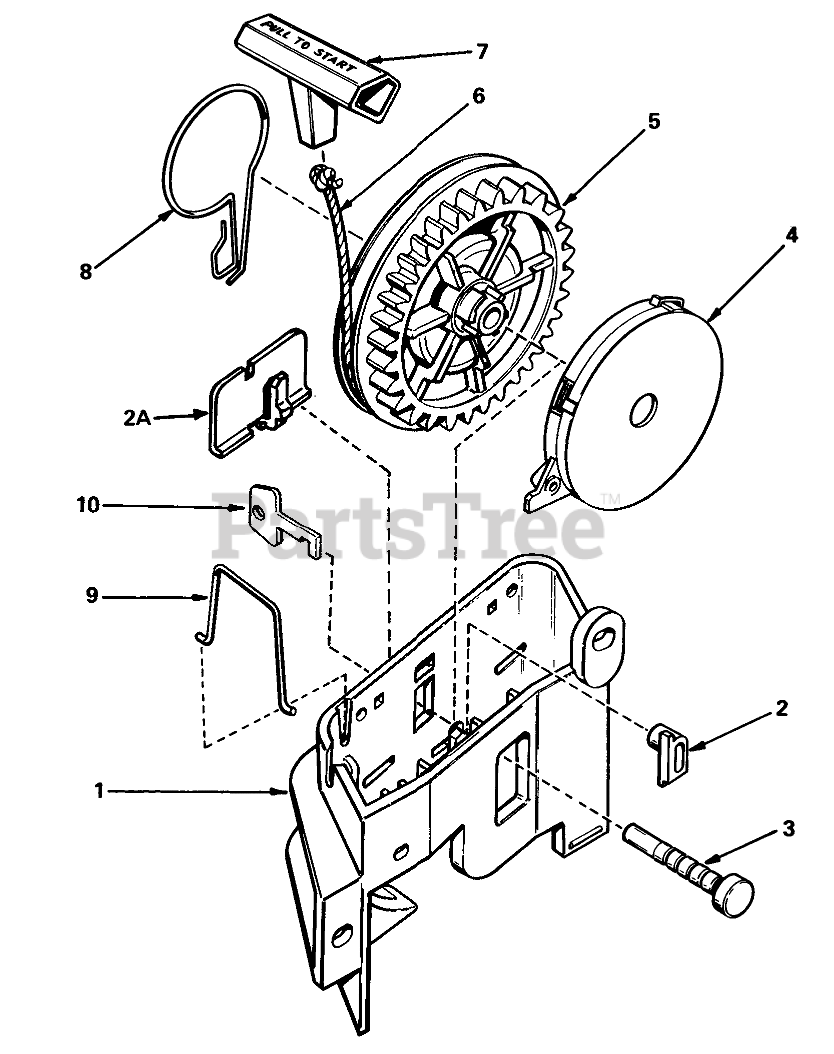 PULL TO START
7
6
5
4
8
2A
10
PartsTree™
9
2
1
3