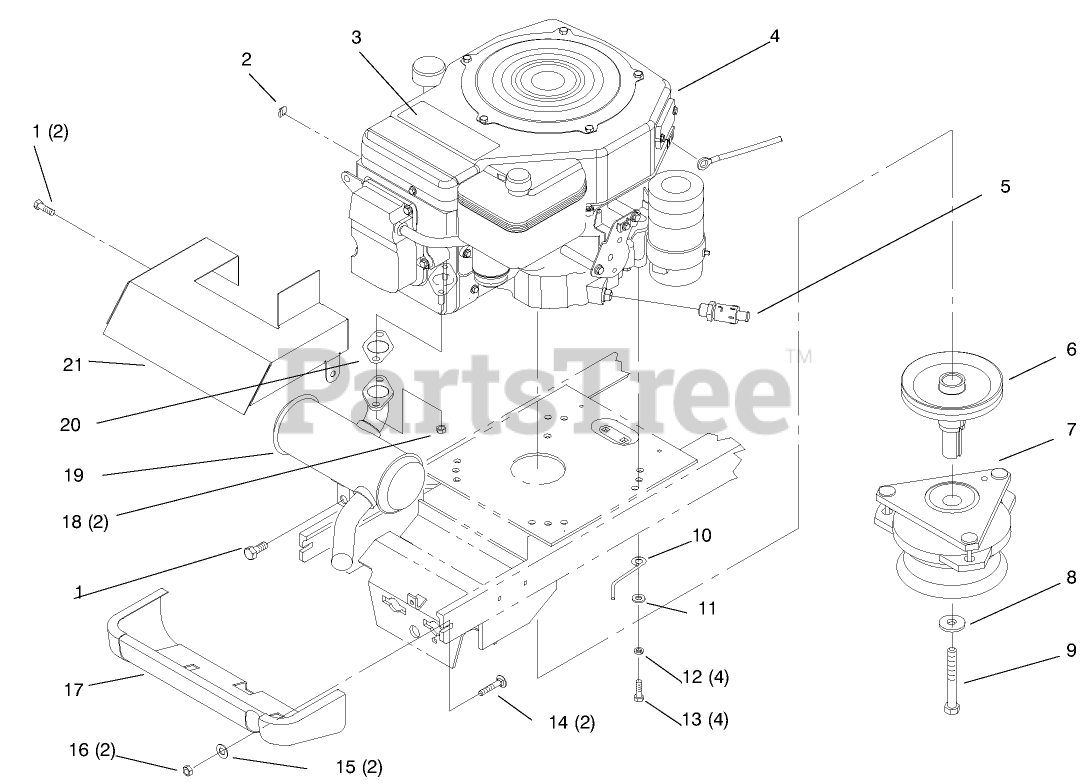 1 (2)
2
3
4
5
6
7
8
9
10
11
12 (4)
13 (4)
14 (2)
15 (2)
16 (2)
17
1
18 (2)
19
20
21
PartsTree™