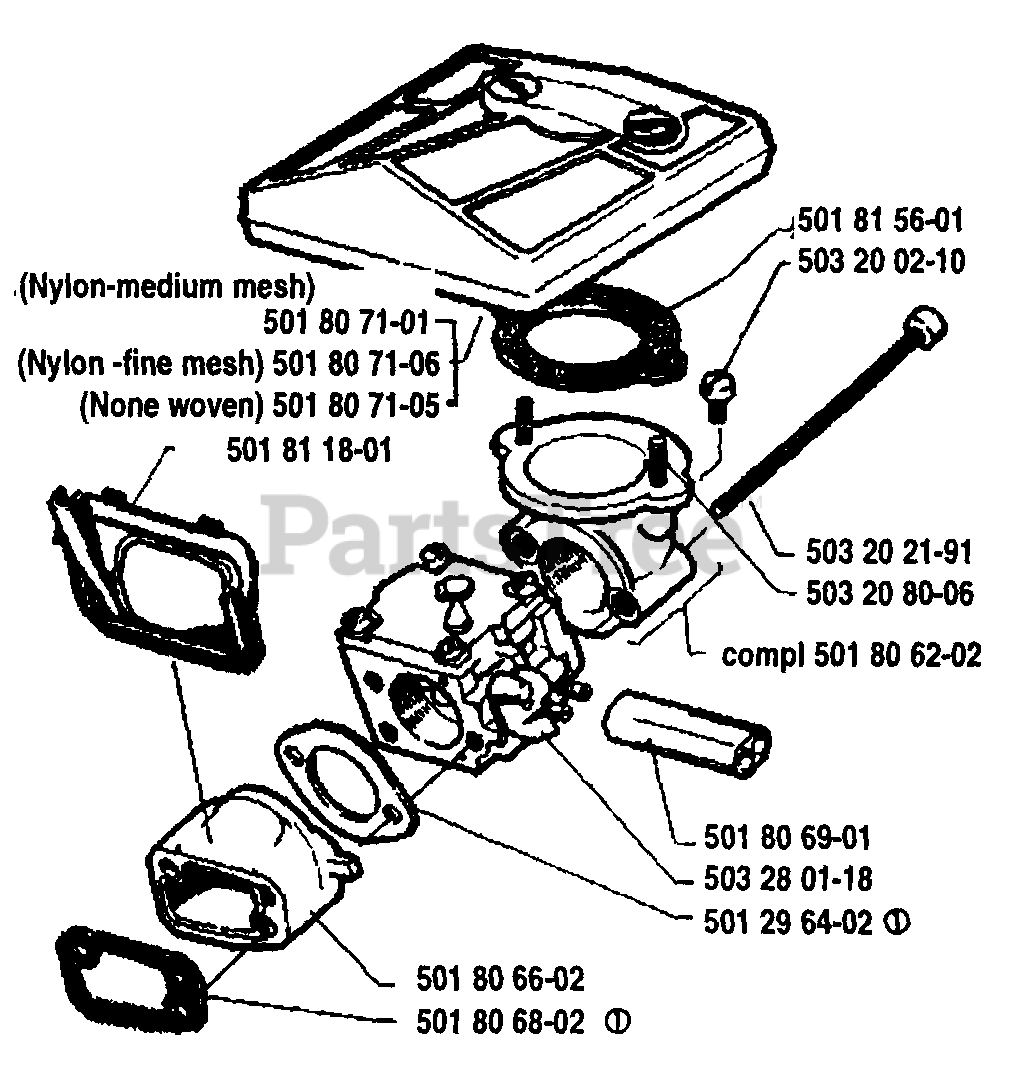 501 81 56-01
503 20 02-10
(Nylon-medium mesh)
501 80 71-01
(Nylon -fine mesh) 501 80 71-06
(None woven) 501 80 71-05
501 81 18-01
PartsTree
503 20 21-91
503 20 80-06
compl 501 80 62-02
501 80 69-01
503 28 01-18
501 29 64-02 ①
501 80 66-02
501 80 68-02 ①