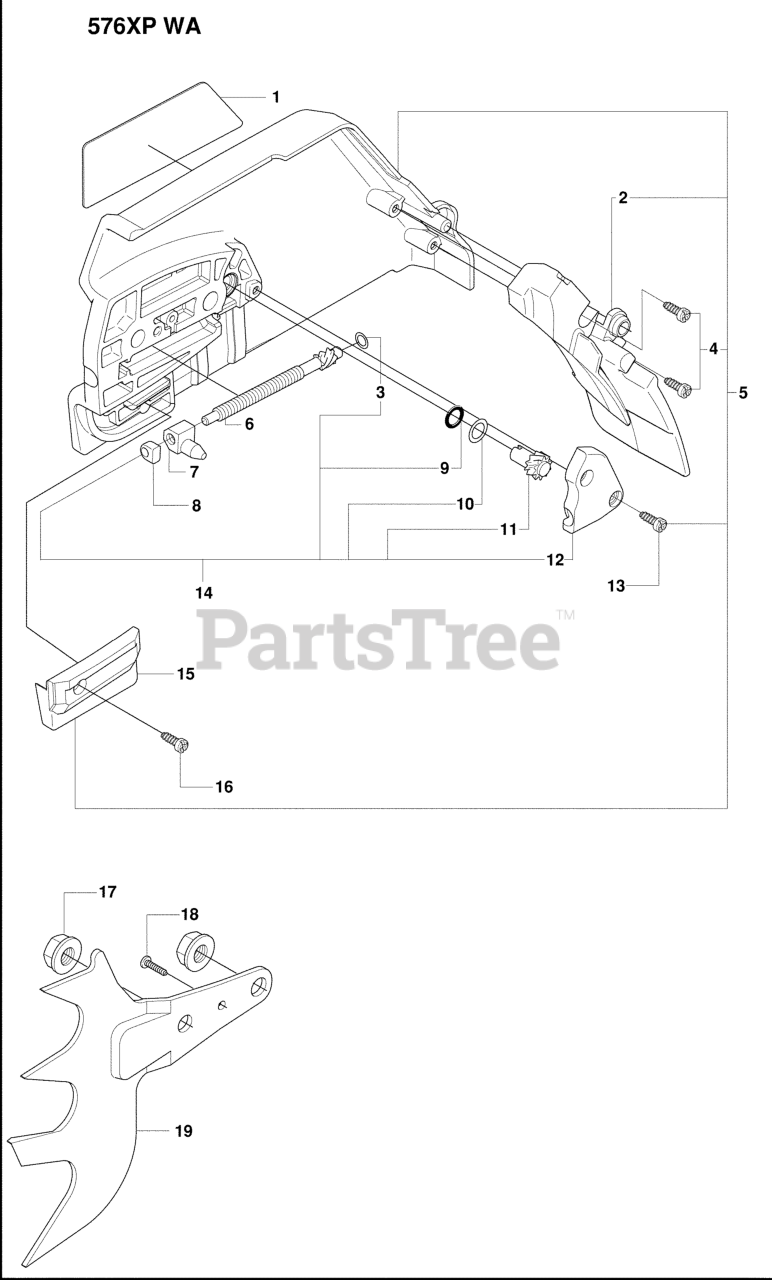 576XP WA

1
2
4
5
3
6
7
8
9
10
11
12
13
14
PartsTree™
15
16
17
18
19