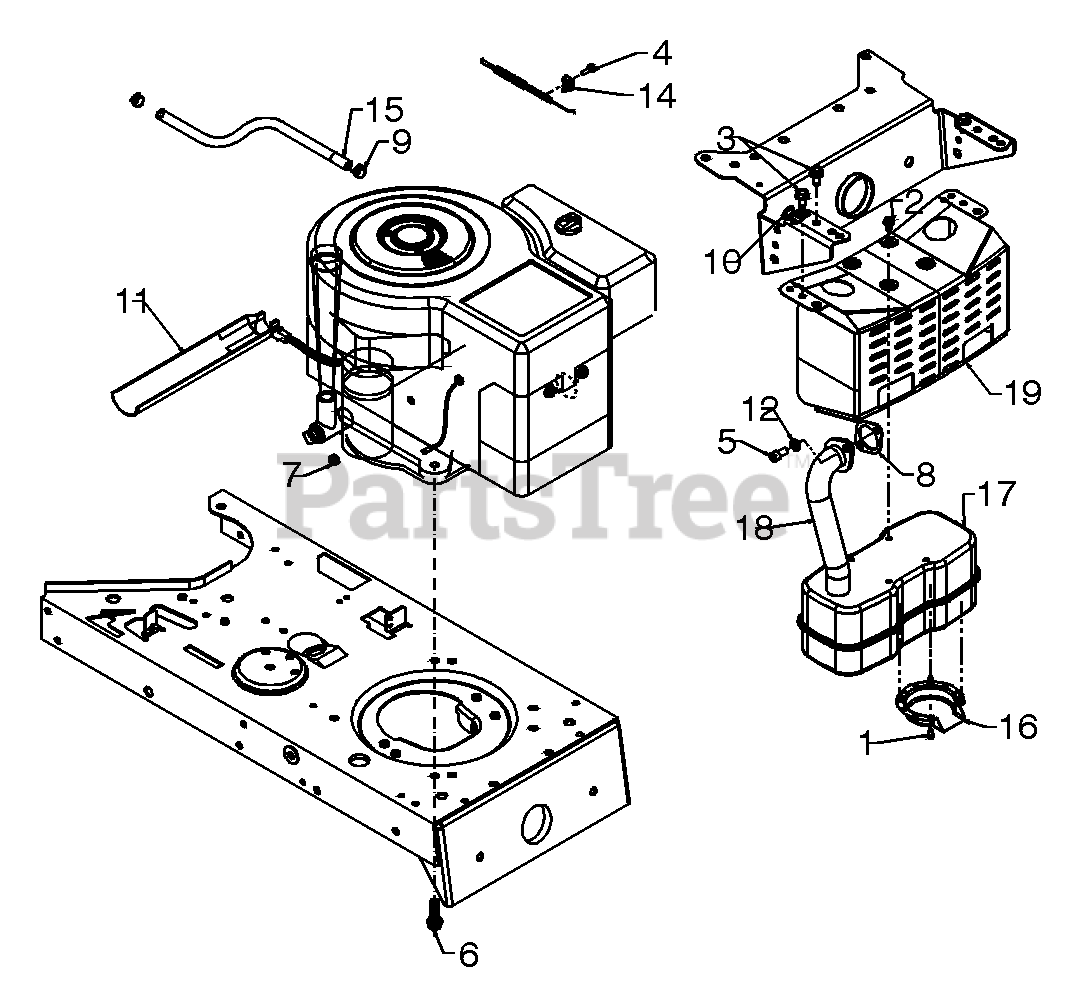 4
14
15
9
3
2
10
11
19
12
5
8
7
PartsTree™
17
18
16
1
6