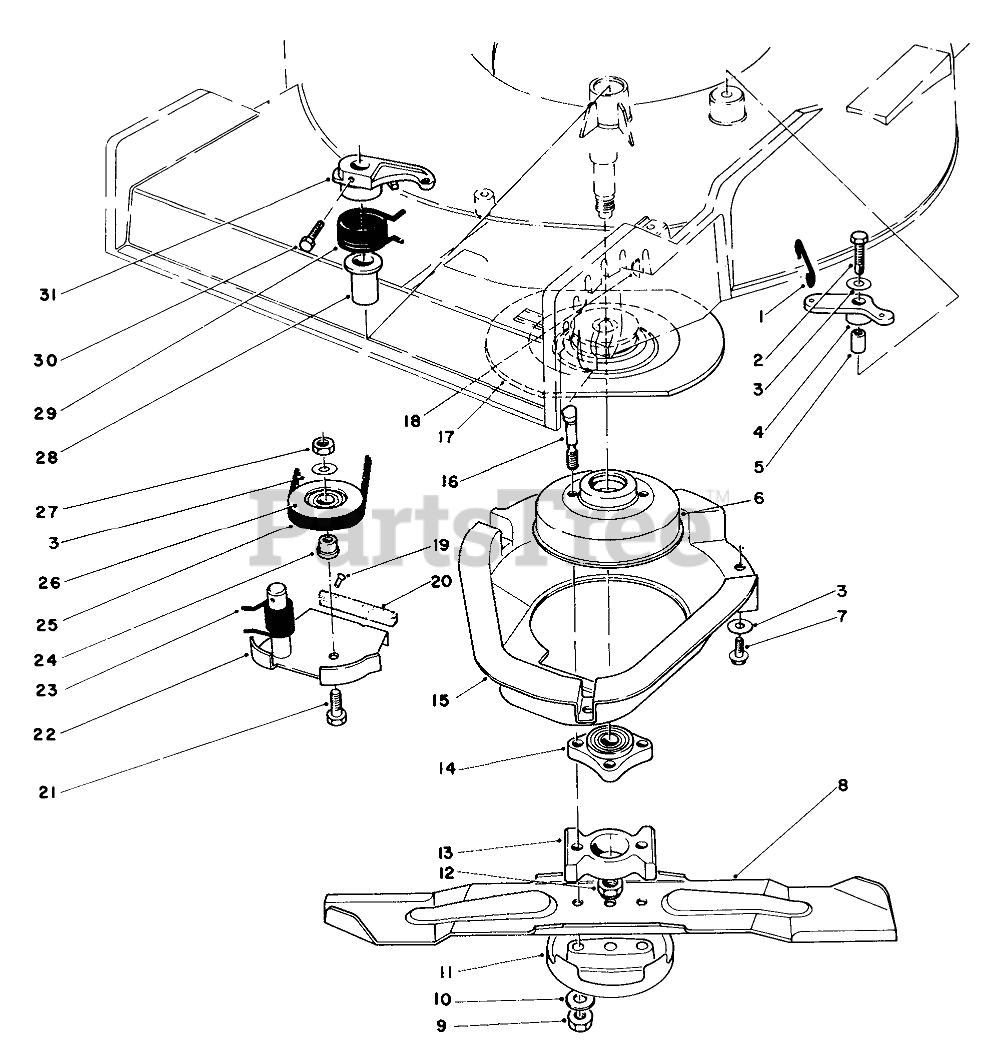 31
30
29
28
27
3
26
25
24
23
22
21
18
17
16
19
20
15
14
13
12
11
10
9
1
2
3
4
5
6
3
7
8
PartsTree™