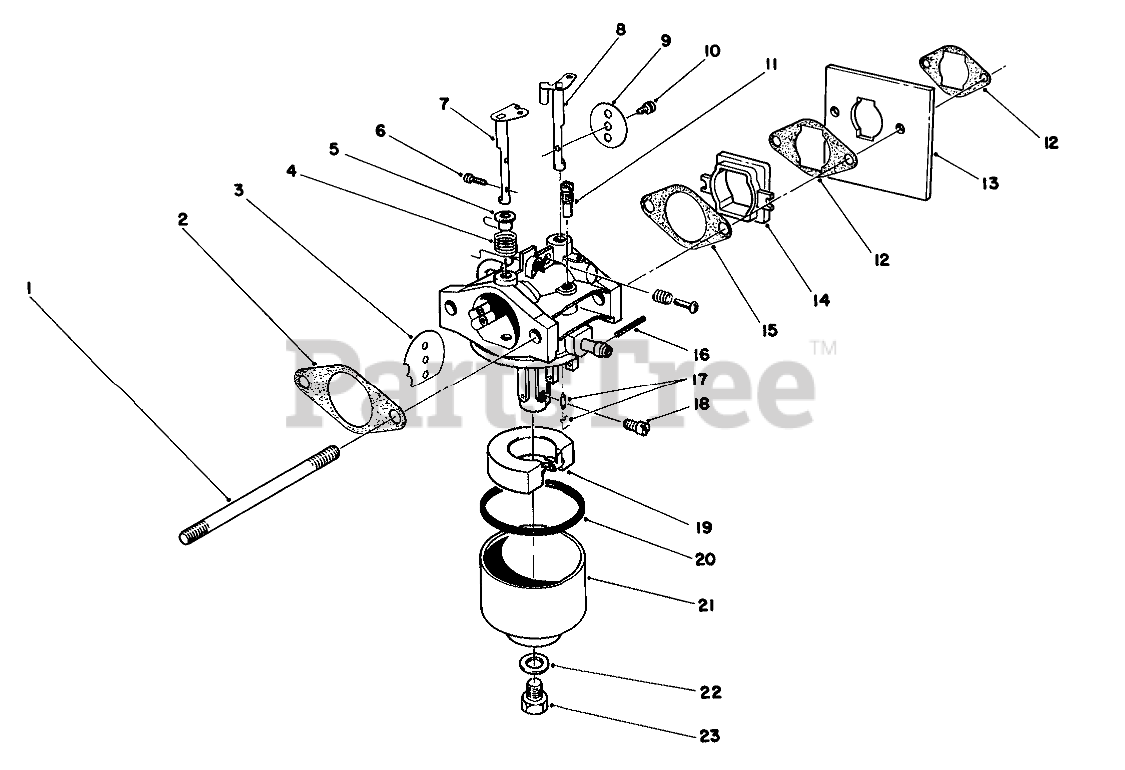 8
9
10
11
7
6
5
4
3
2
1
12
13
12
14
15
16
17
18
19
20
21
22
23
PartsTree™