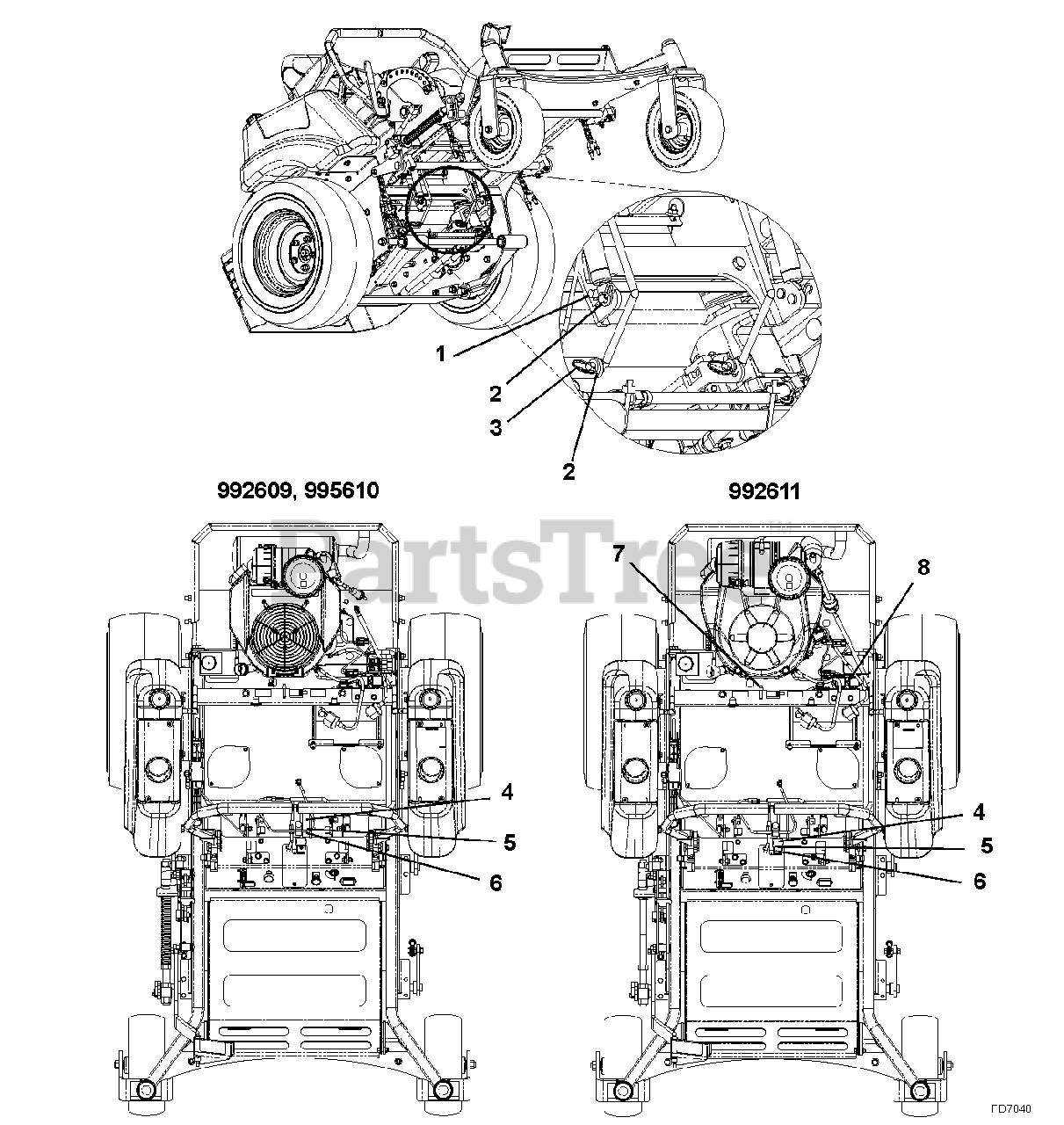 1
2
3
2

992609, 995610

992611

PartsTree

7
8

4
5
6

4
5
6

FD7040