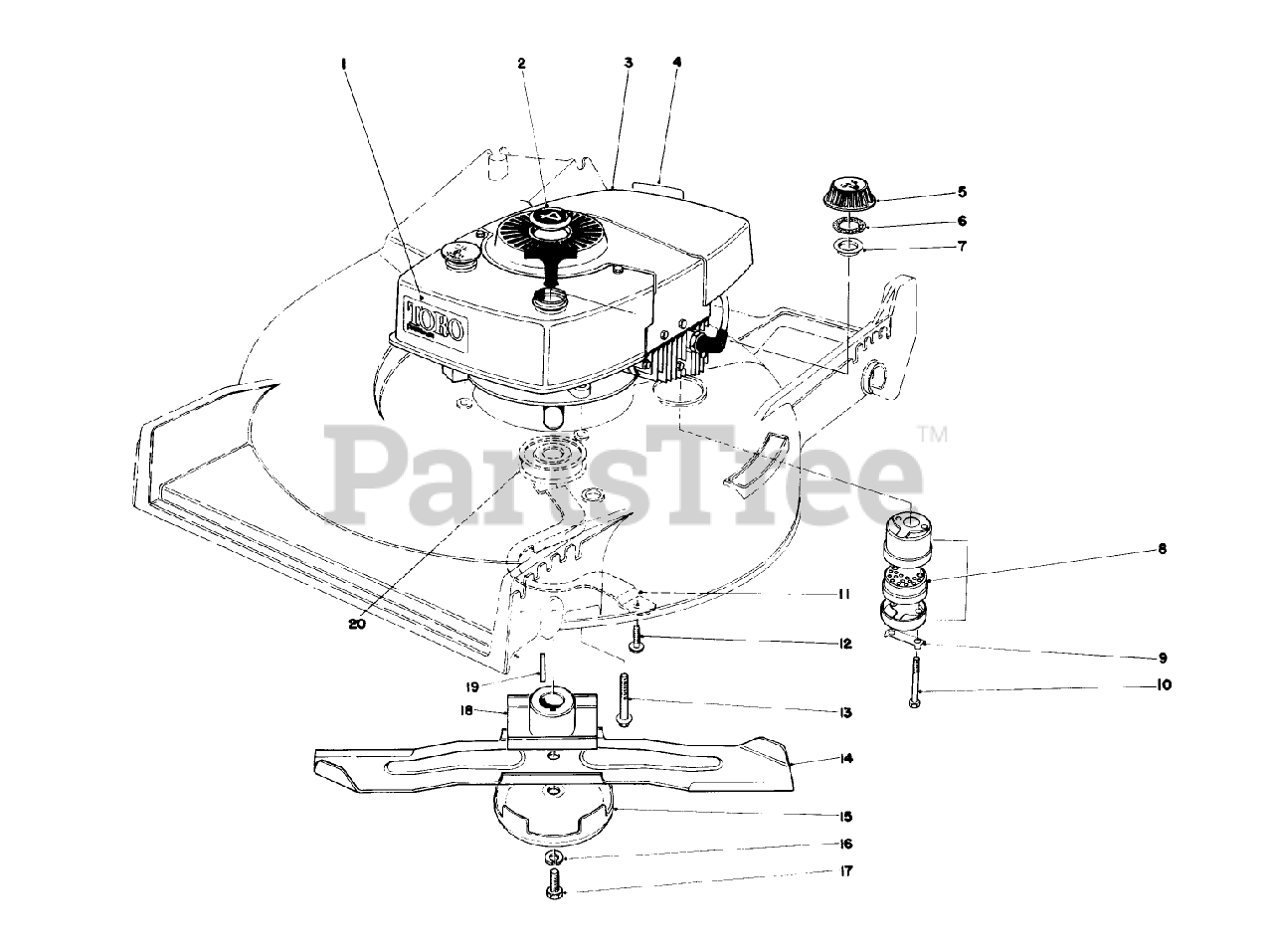 1
2
3
4
5
6
7
TORO
PartsTree™
8
20
11
12
9
10
19
18
13
14
15
16
17