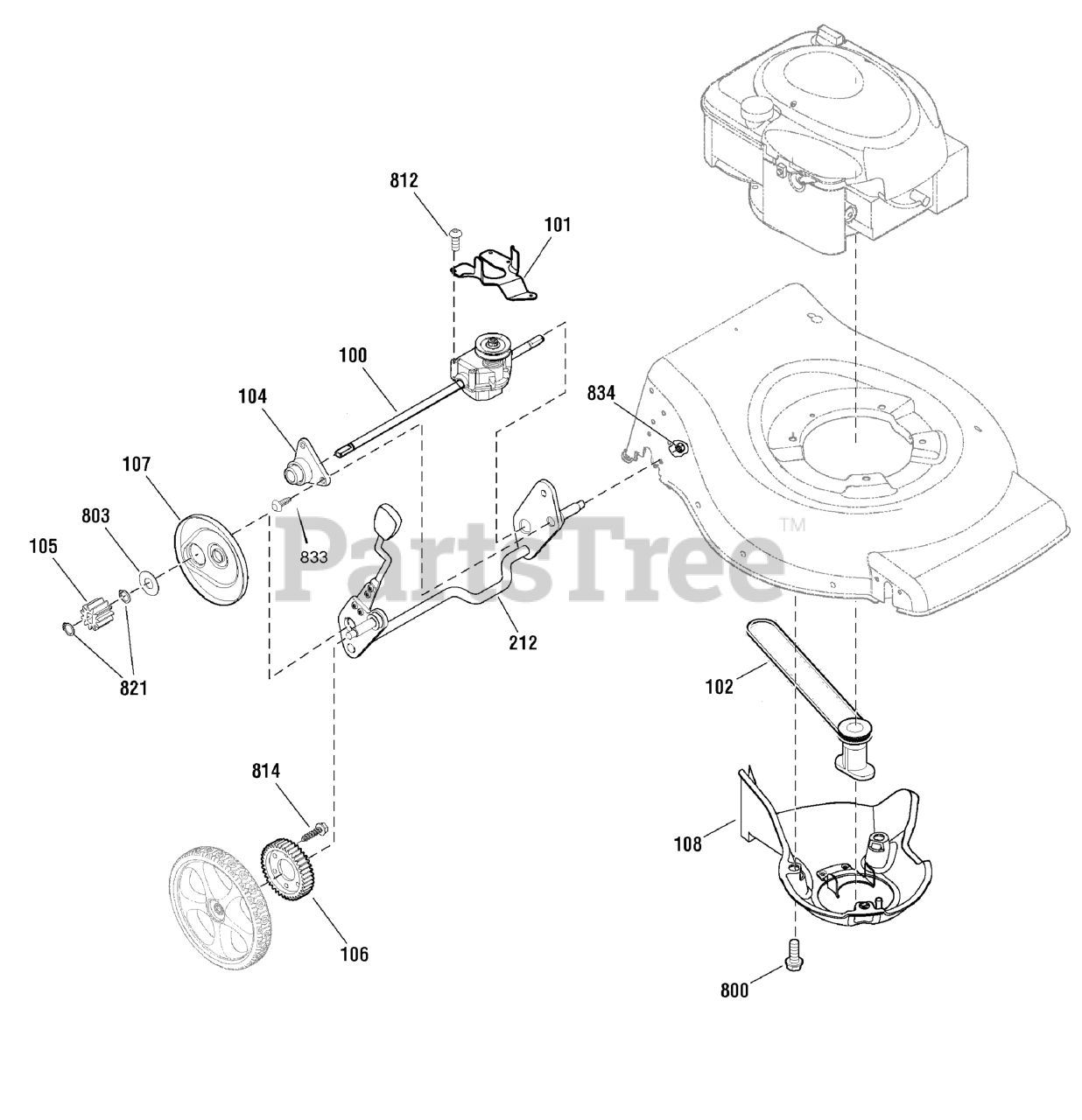 812
101
100
104
834
107
803
105
833
PartsTree™
212
821
102
814
108
106
800