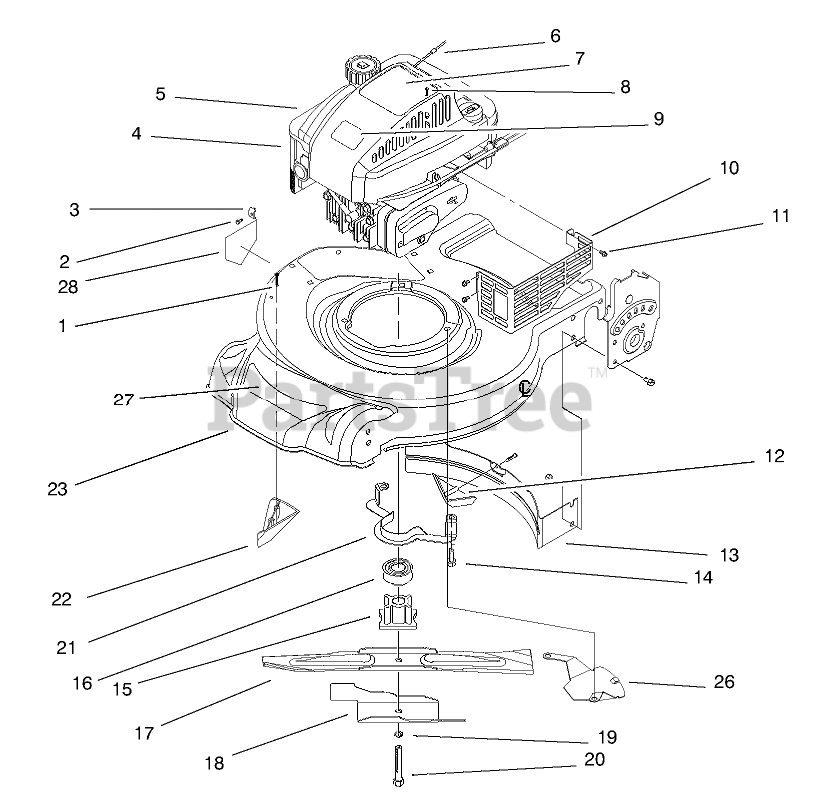 6
7
8
5
9
4
10
3
11
2
28
1
PartsTree™
27
23
12
13
14
22
21
16
15
26
17
19
18
20