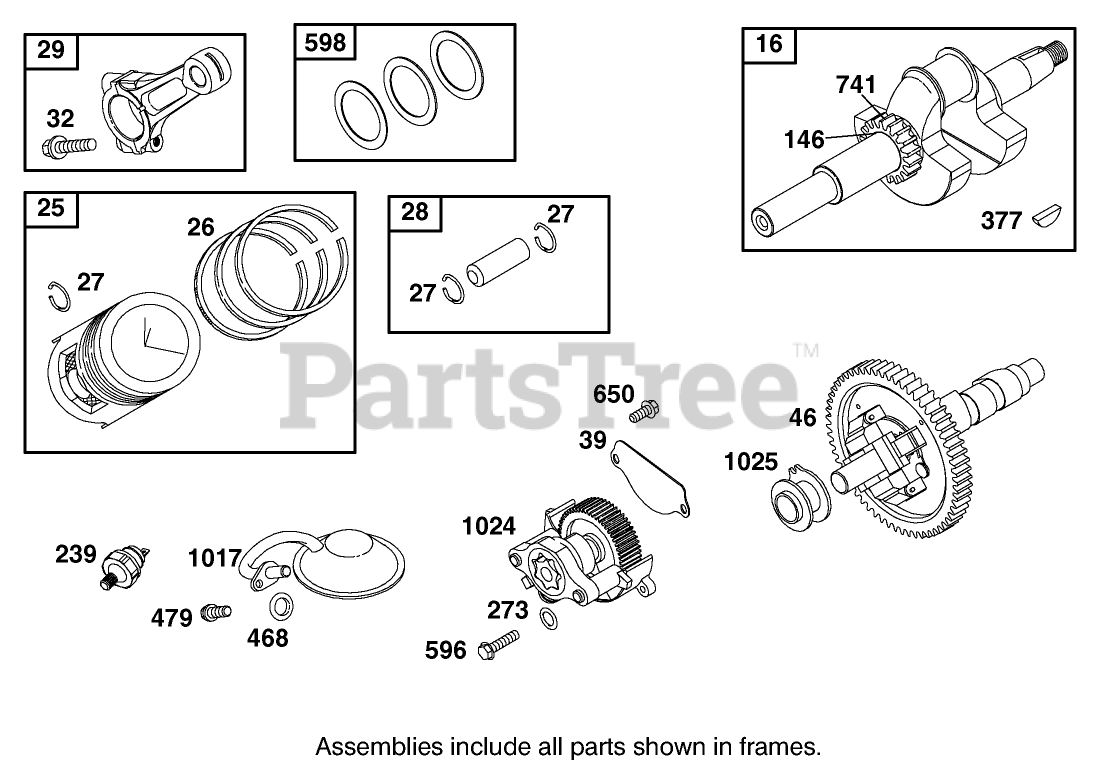 29
32
598
16
741
146
377
25
26
27
28
27
27
PartsTree™
650
39
46
1025
1024
239
1017
479
468
273
596

Assemblies include all parts shown in frames.