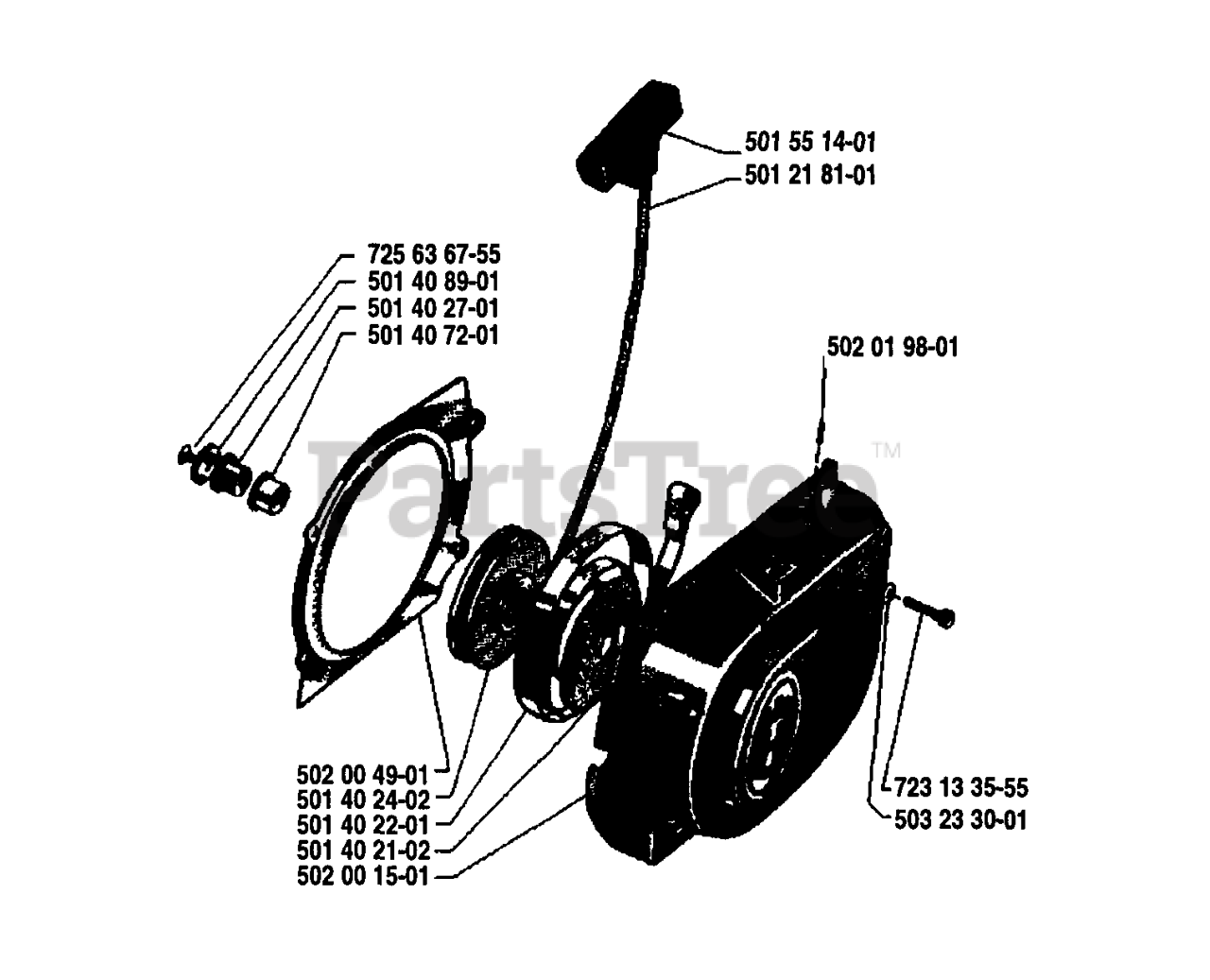 501 55 14-01
501 21 81-01

725 63 67-55
501 40 89-01
501 40 27-01
501 40 72-01

502 01 98-01

PartsTree™

502 00 49-01
501 40 24-02
501 40 22-01
501 40 21-02
502 00 15-01

723 13 35-55
503 23 30-01