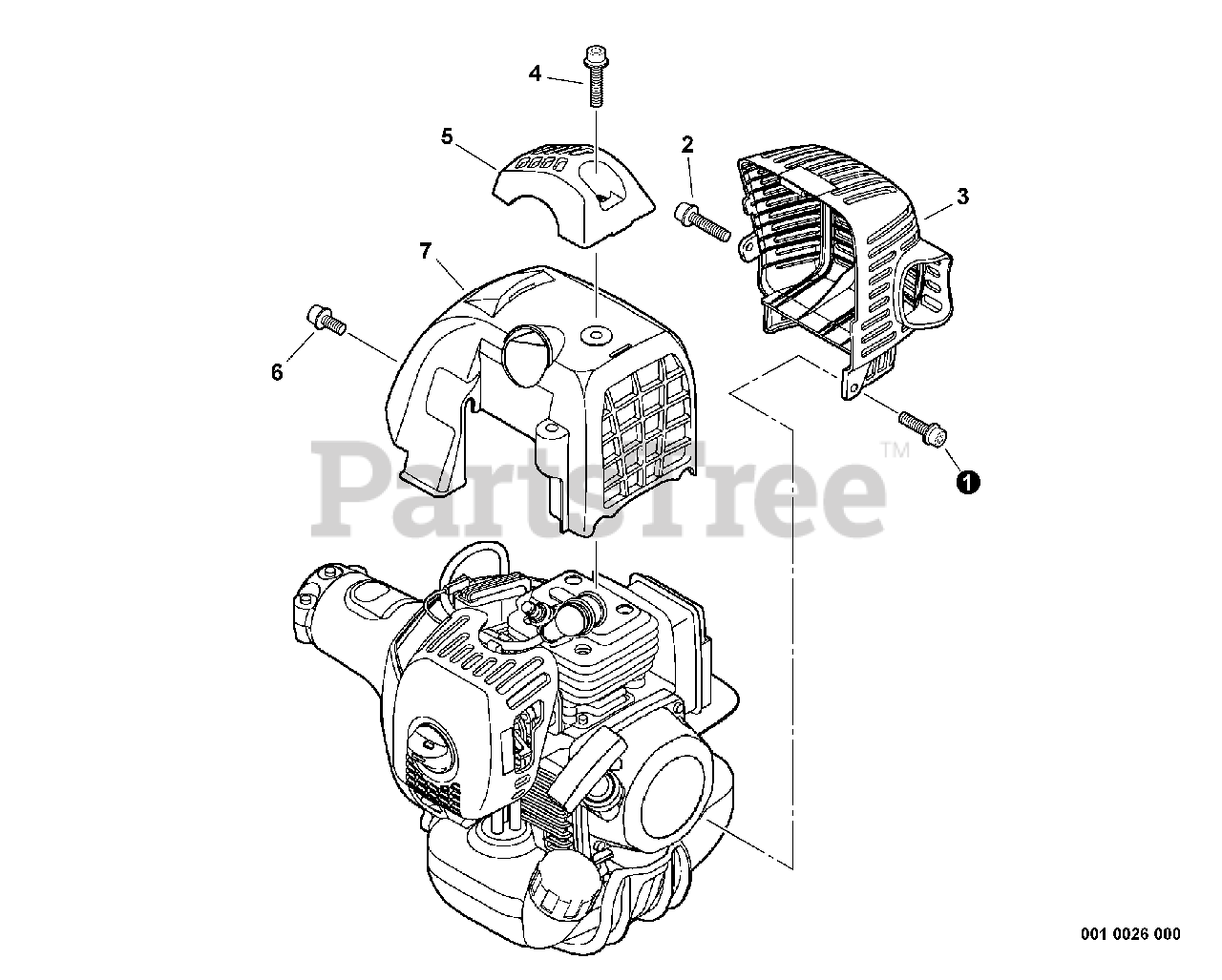 4

5

2

3

7

6

PartsTree™

1

001 0026 000