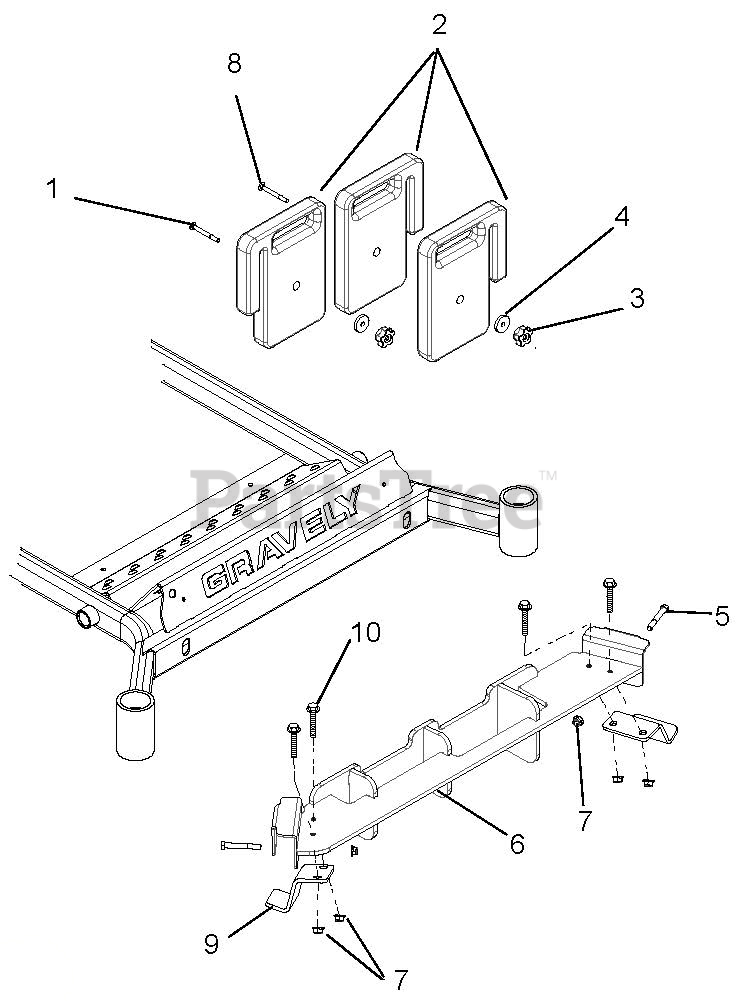 2
8
1
4
3
PartsTree™
GRAVELY
10
5
7
6
9
7