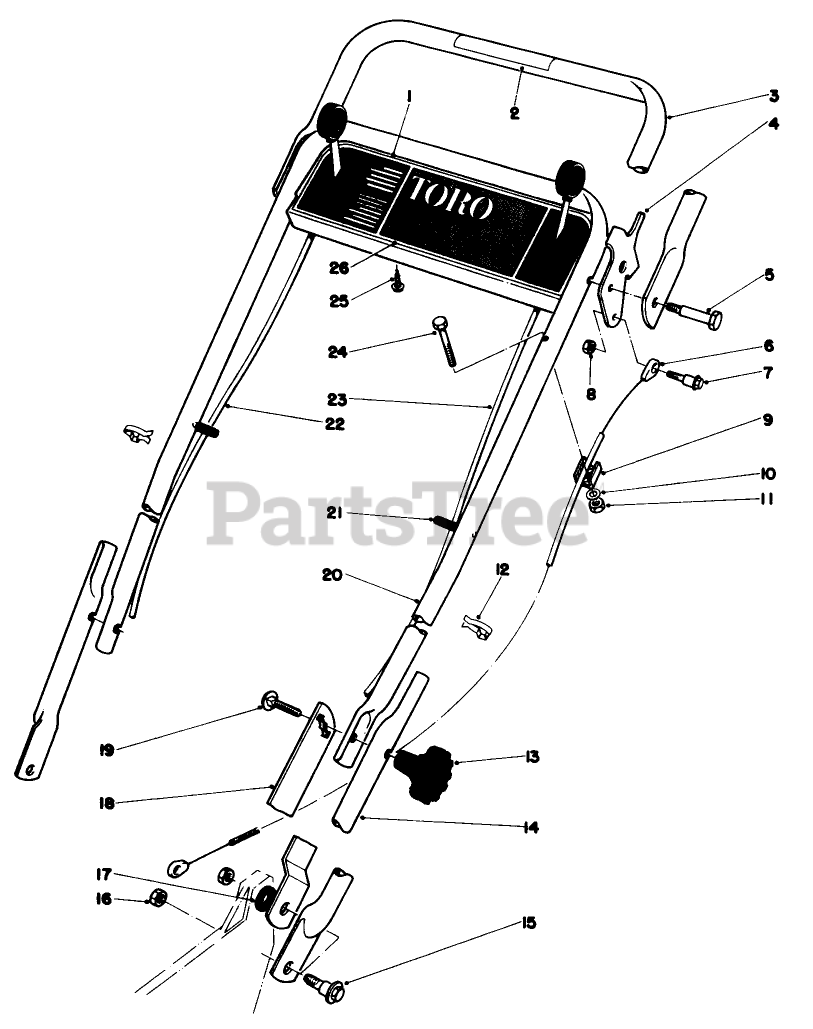 1
2
3
4
TORO
26
25
5
24
6
8
7
23
22
9
10
11
PartsTree
21
20
12
19
13
18
14
17
16
15